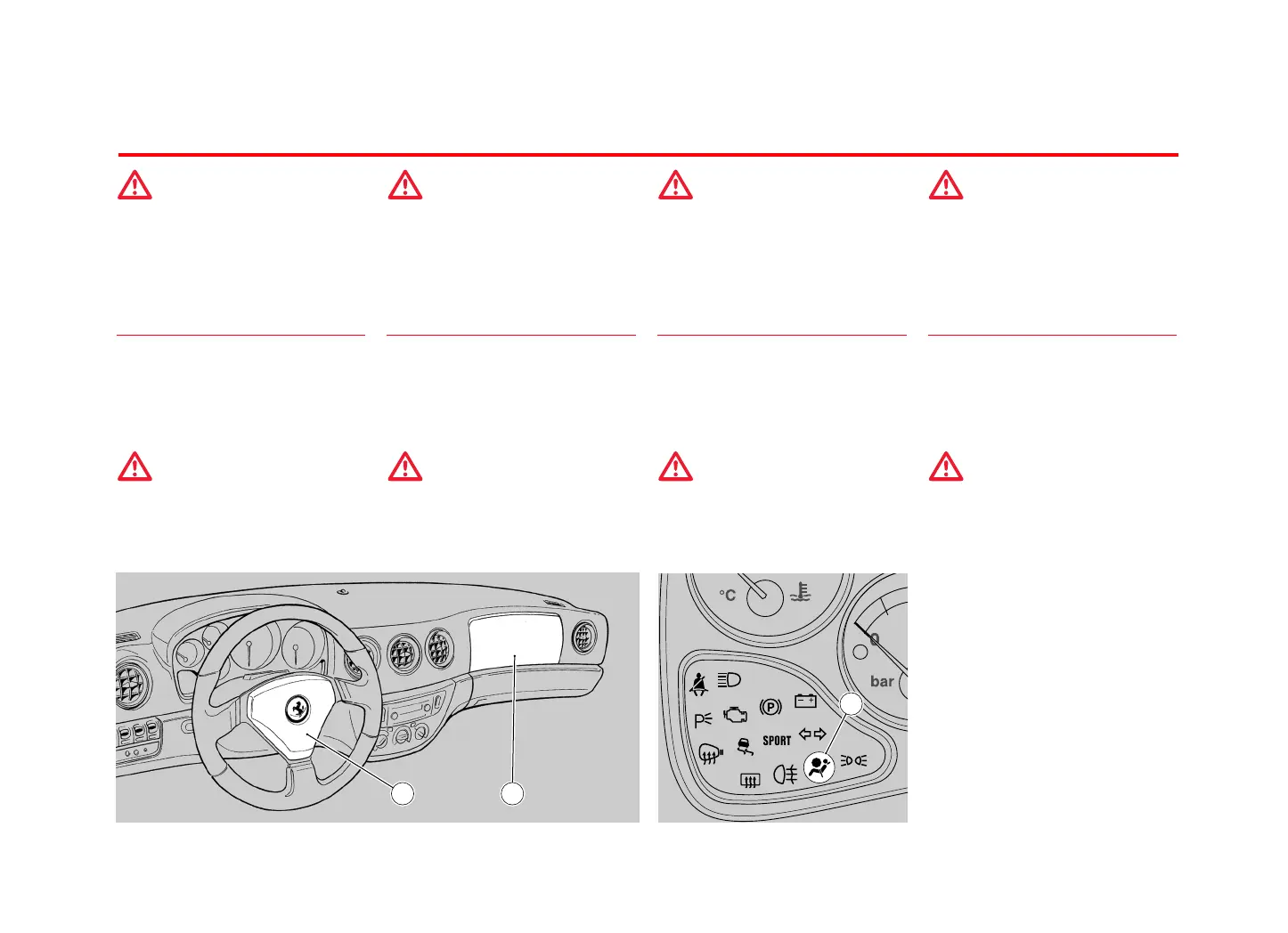 °C

0

bar

SPORT