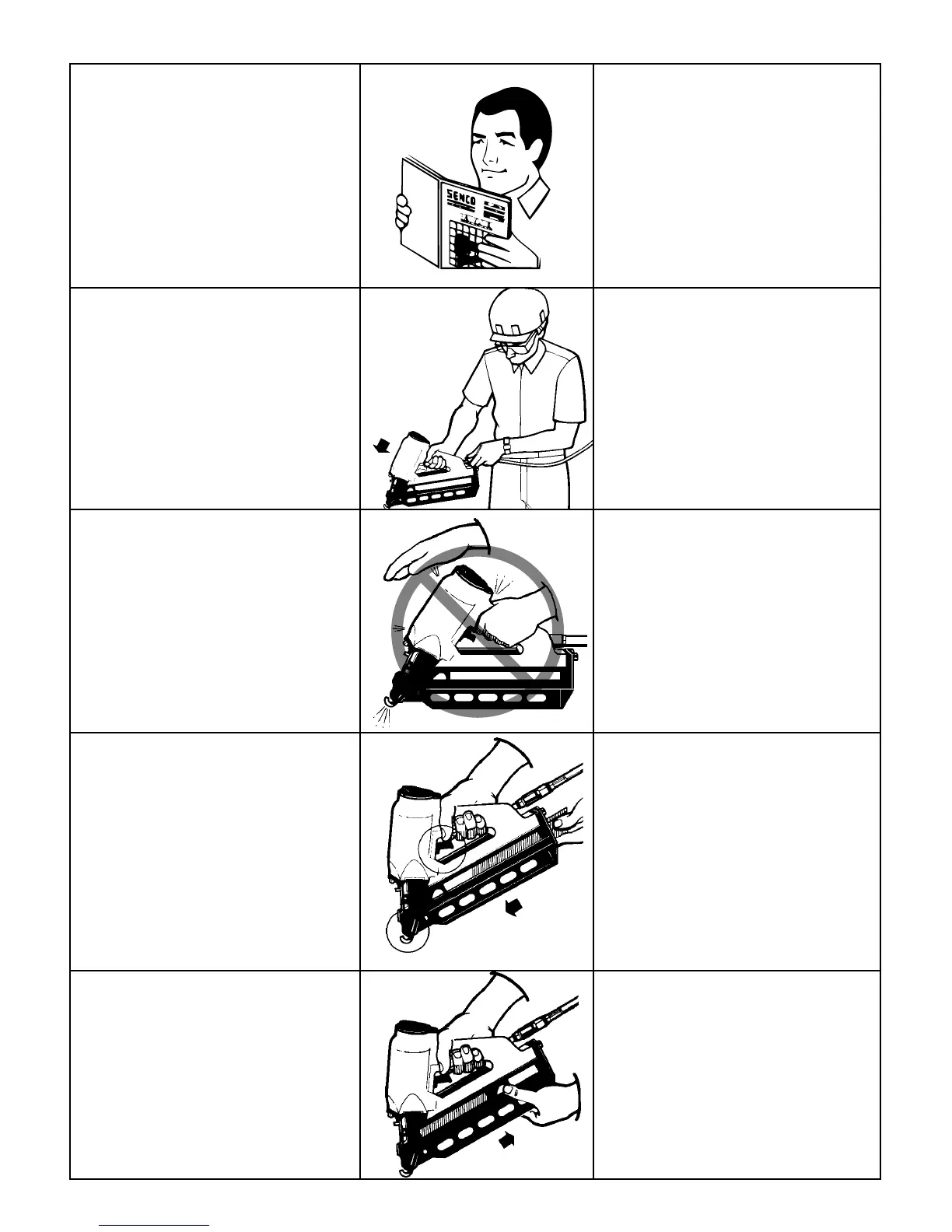 SENCO