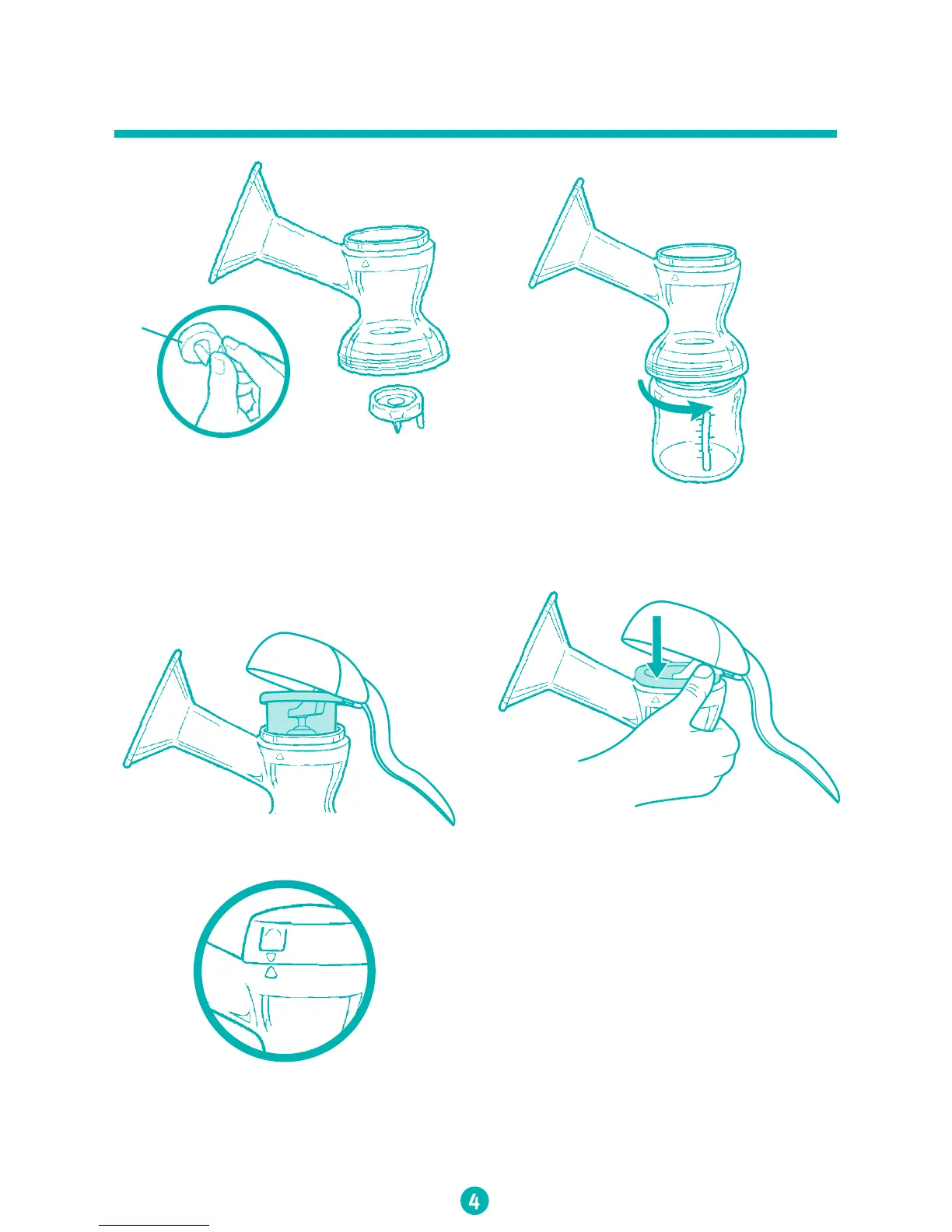 4