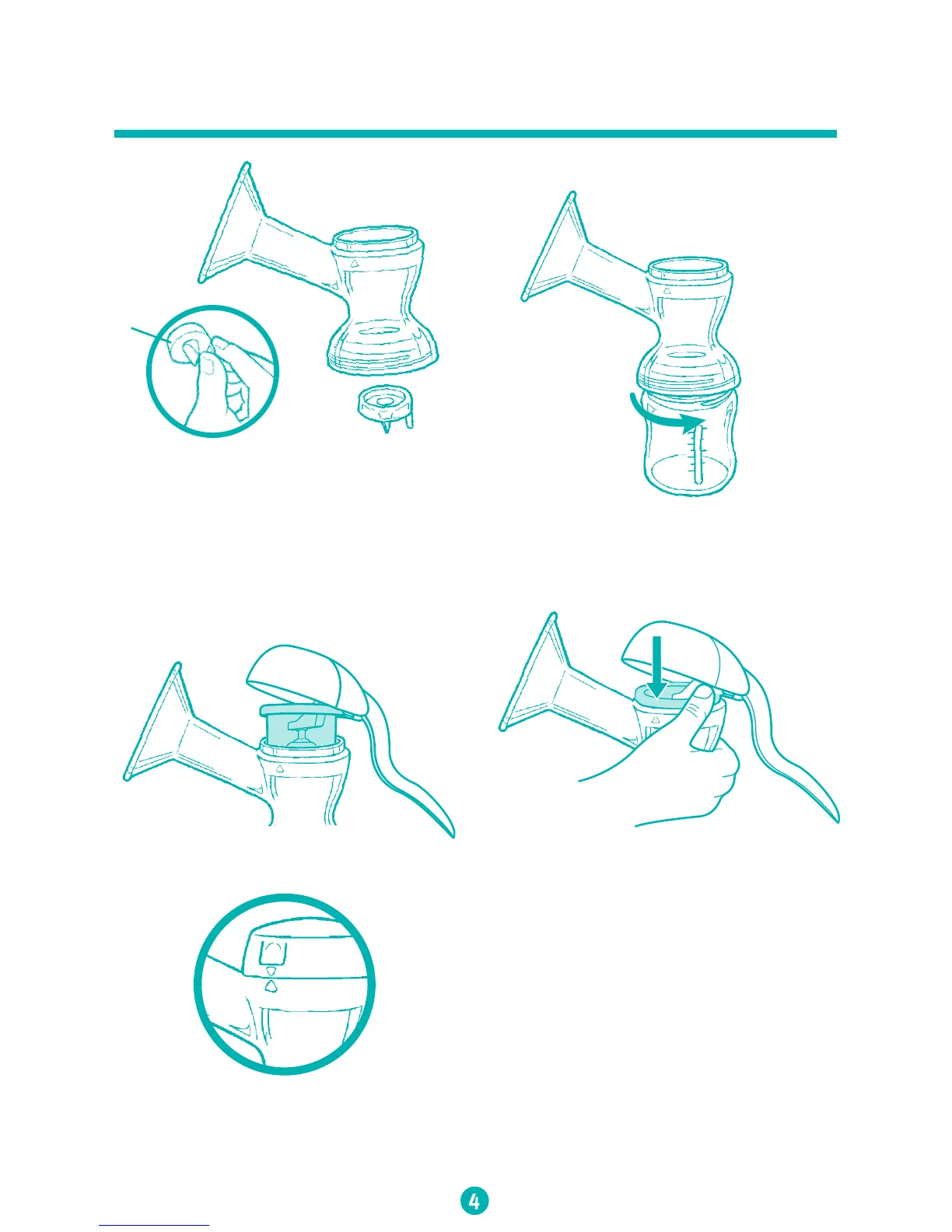 4