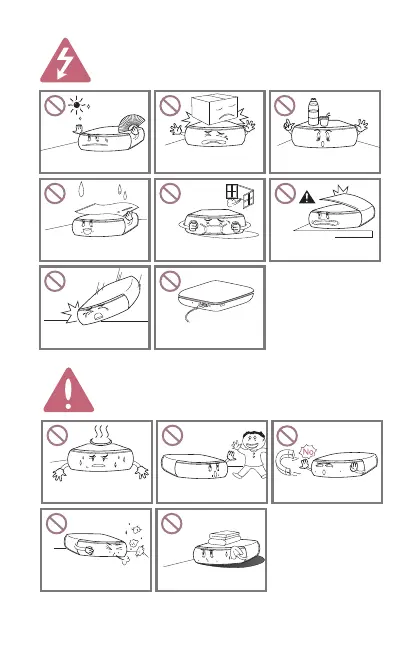 No