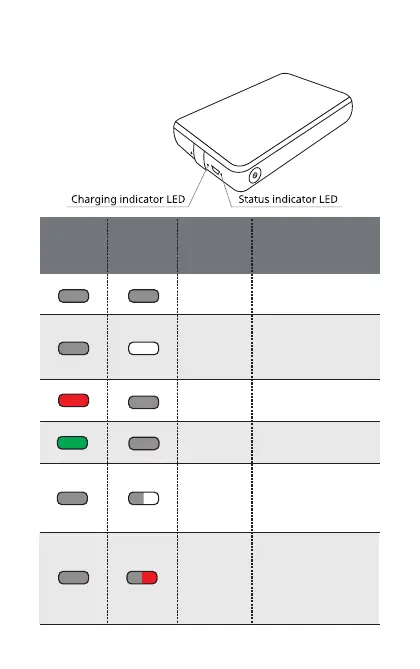 Charging indicator LED
Status indicator LED