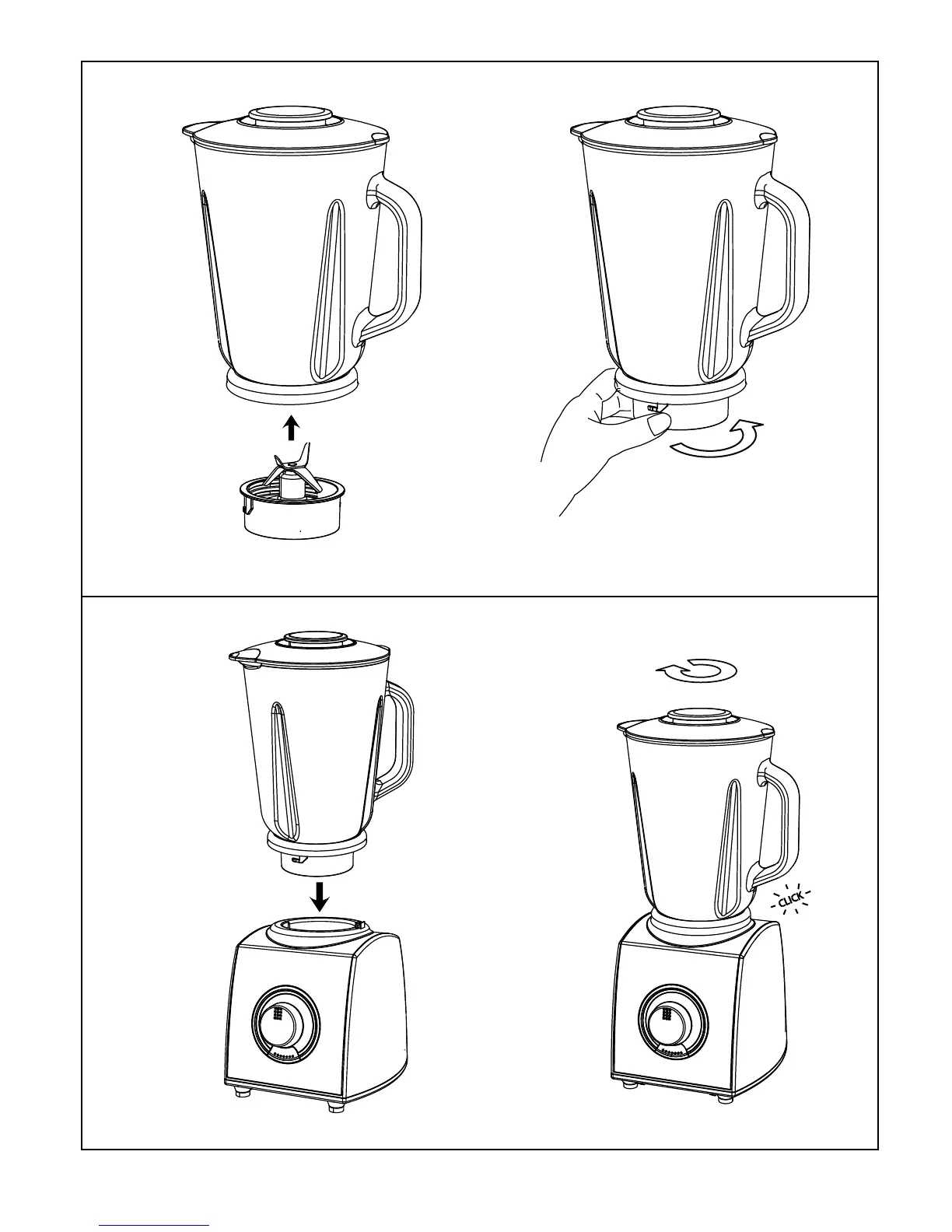 CLICK