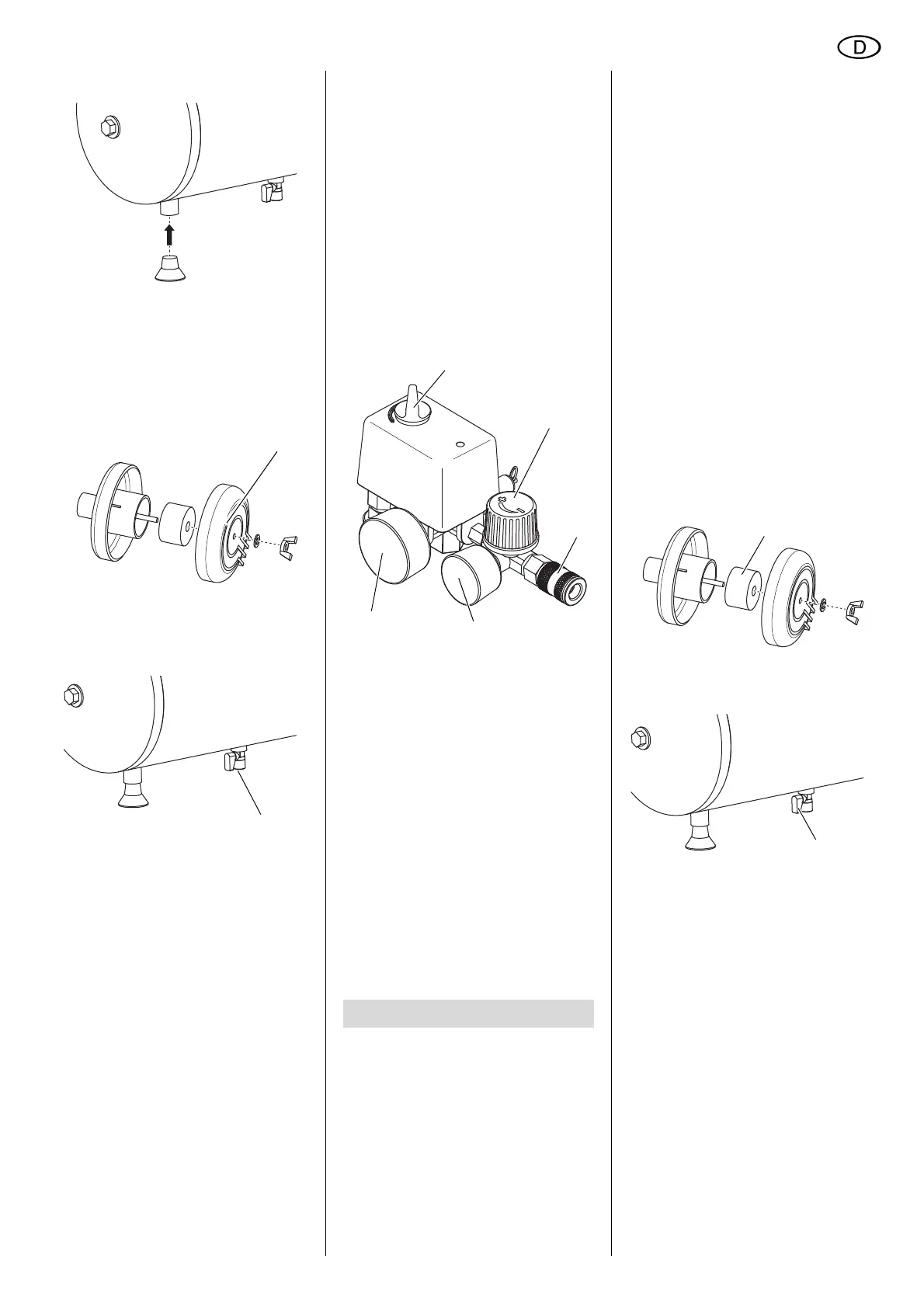 D