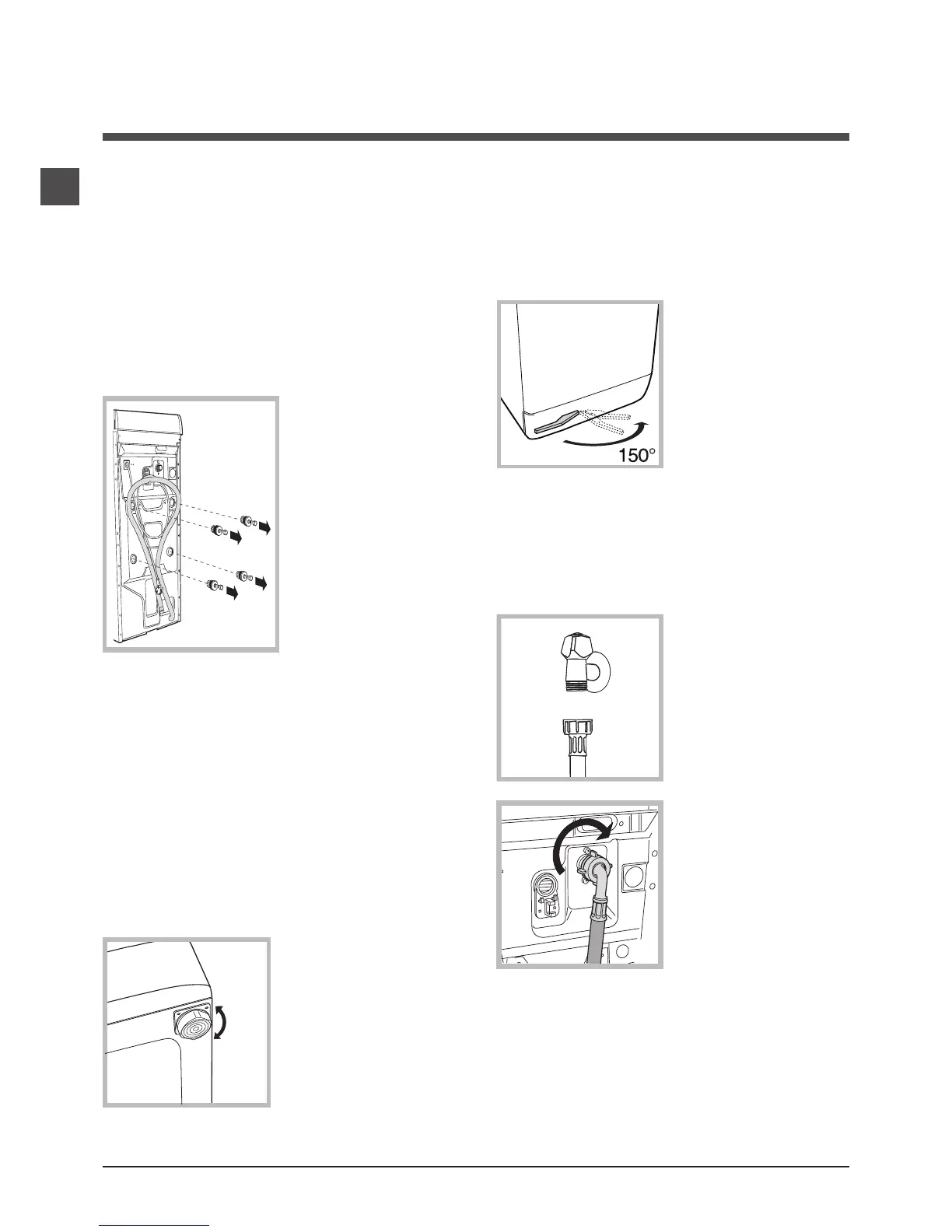 150°