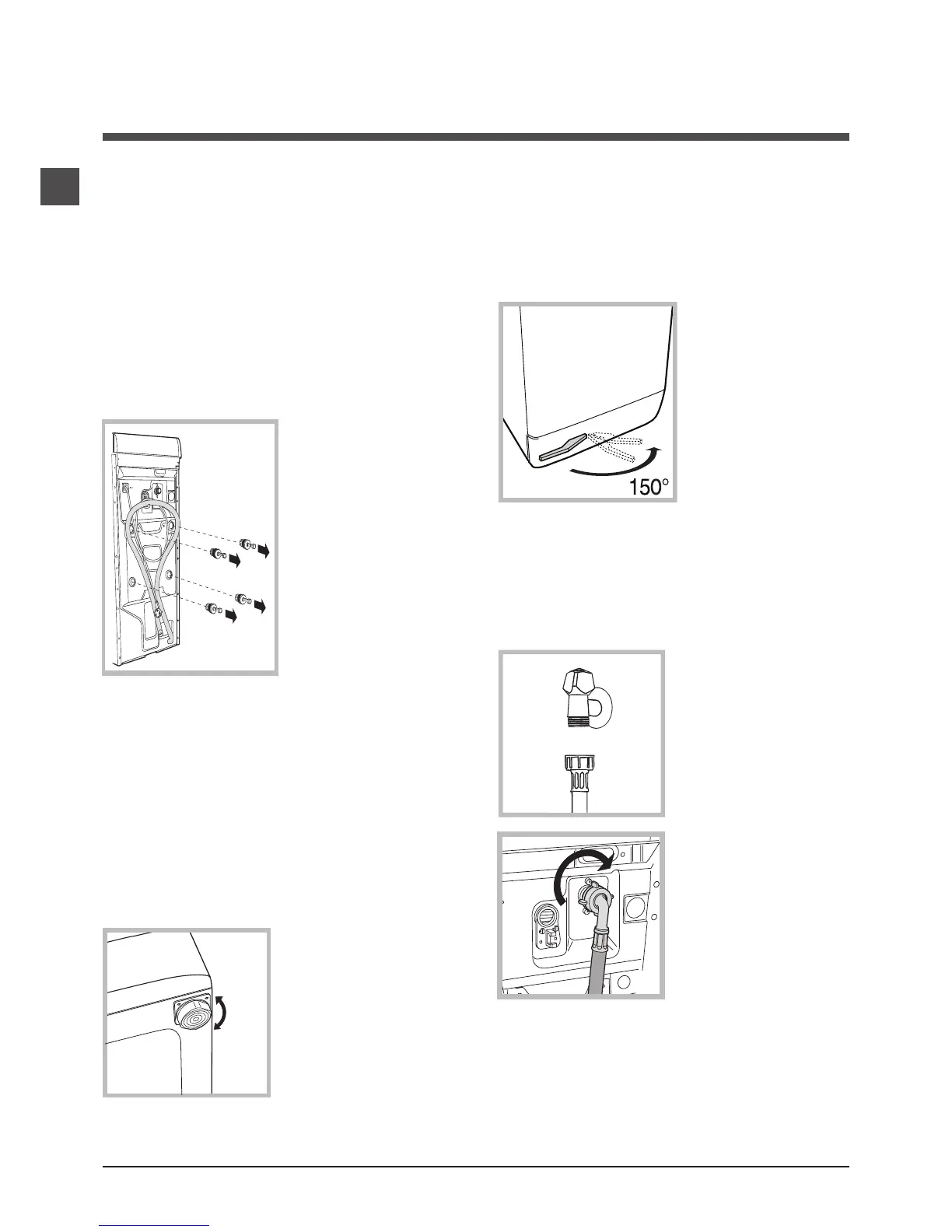 150°