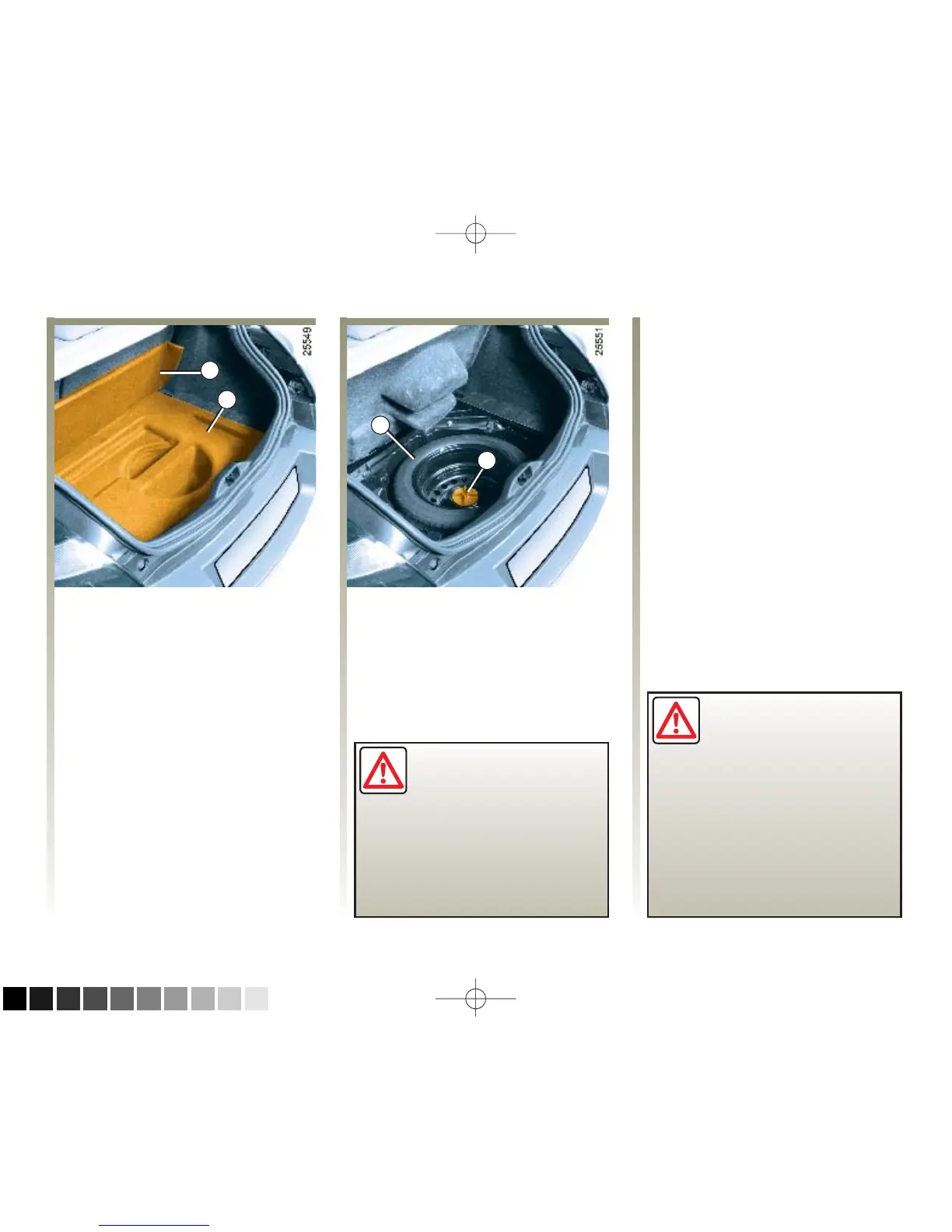 25549

25551