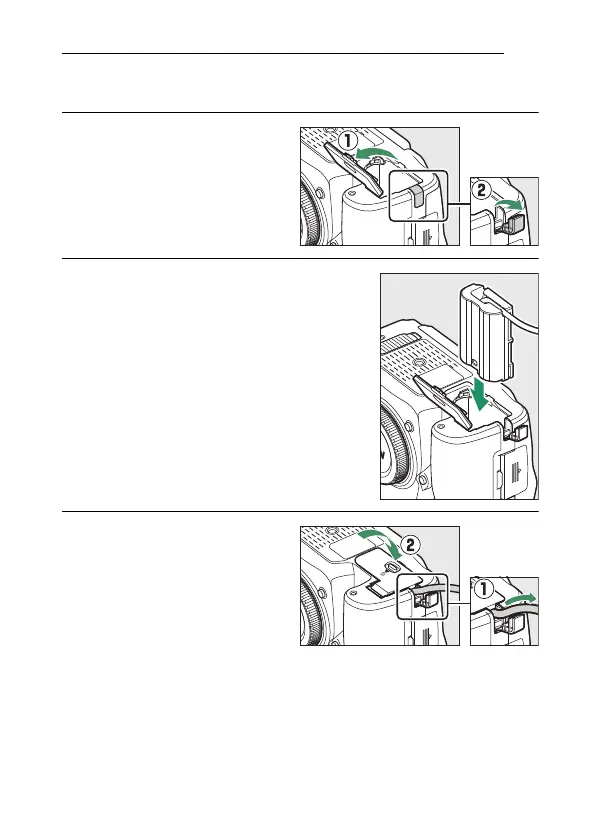 ①
②
②
①