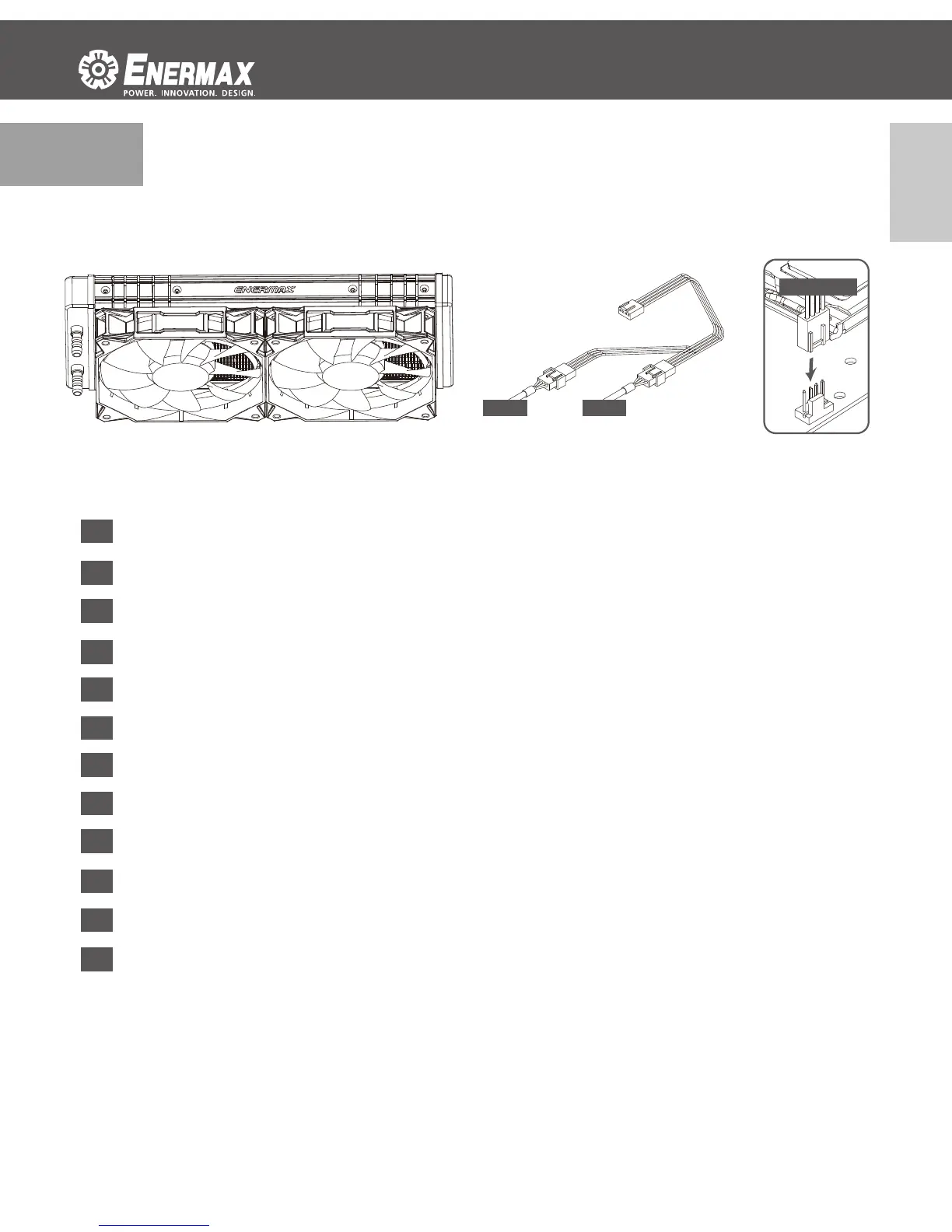 ENERMAX
POWER. INNOVATION. DESIGN.

ENERMAX