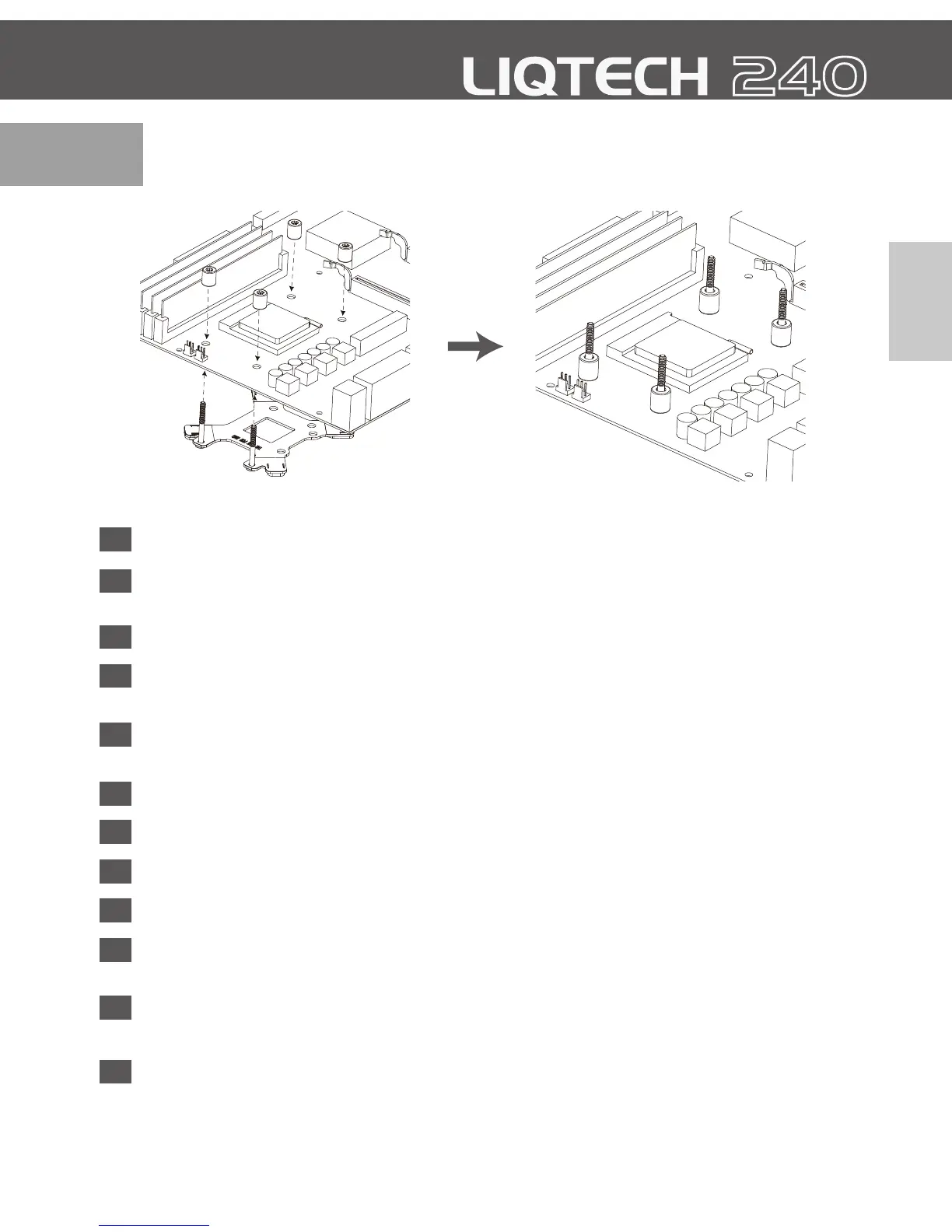 LIQTECH 240