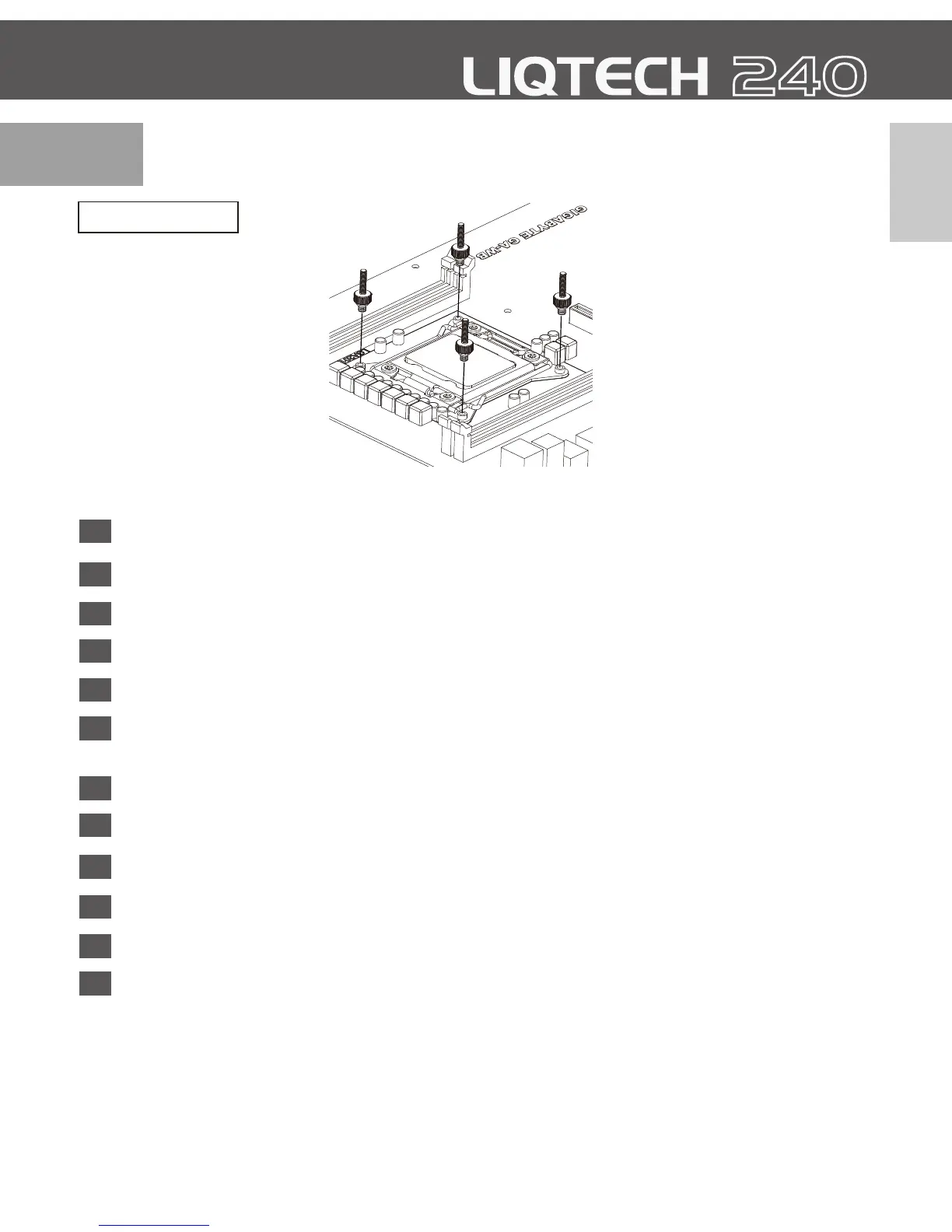 LIQTECH 240

GIGABYTE GA-WB