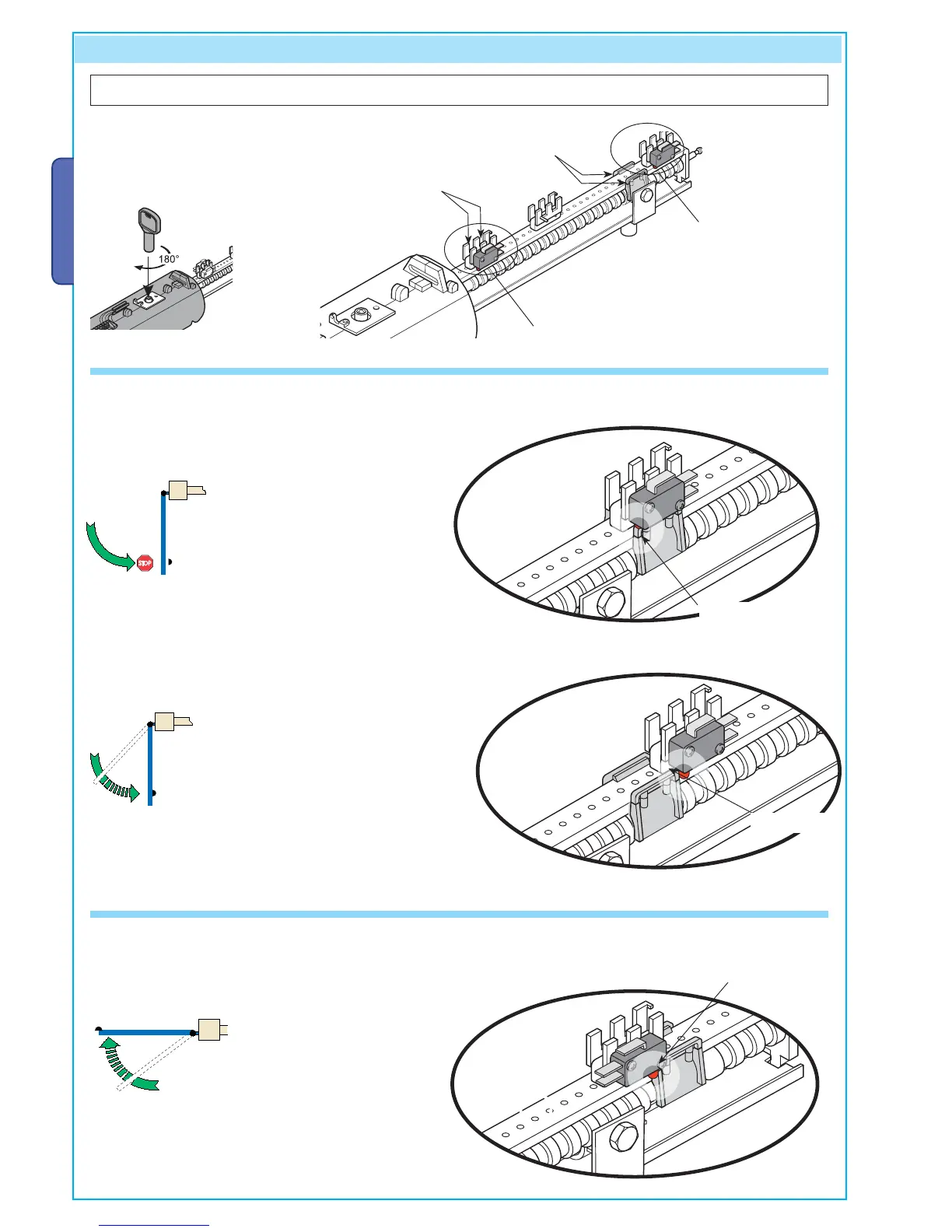 180°

STOP