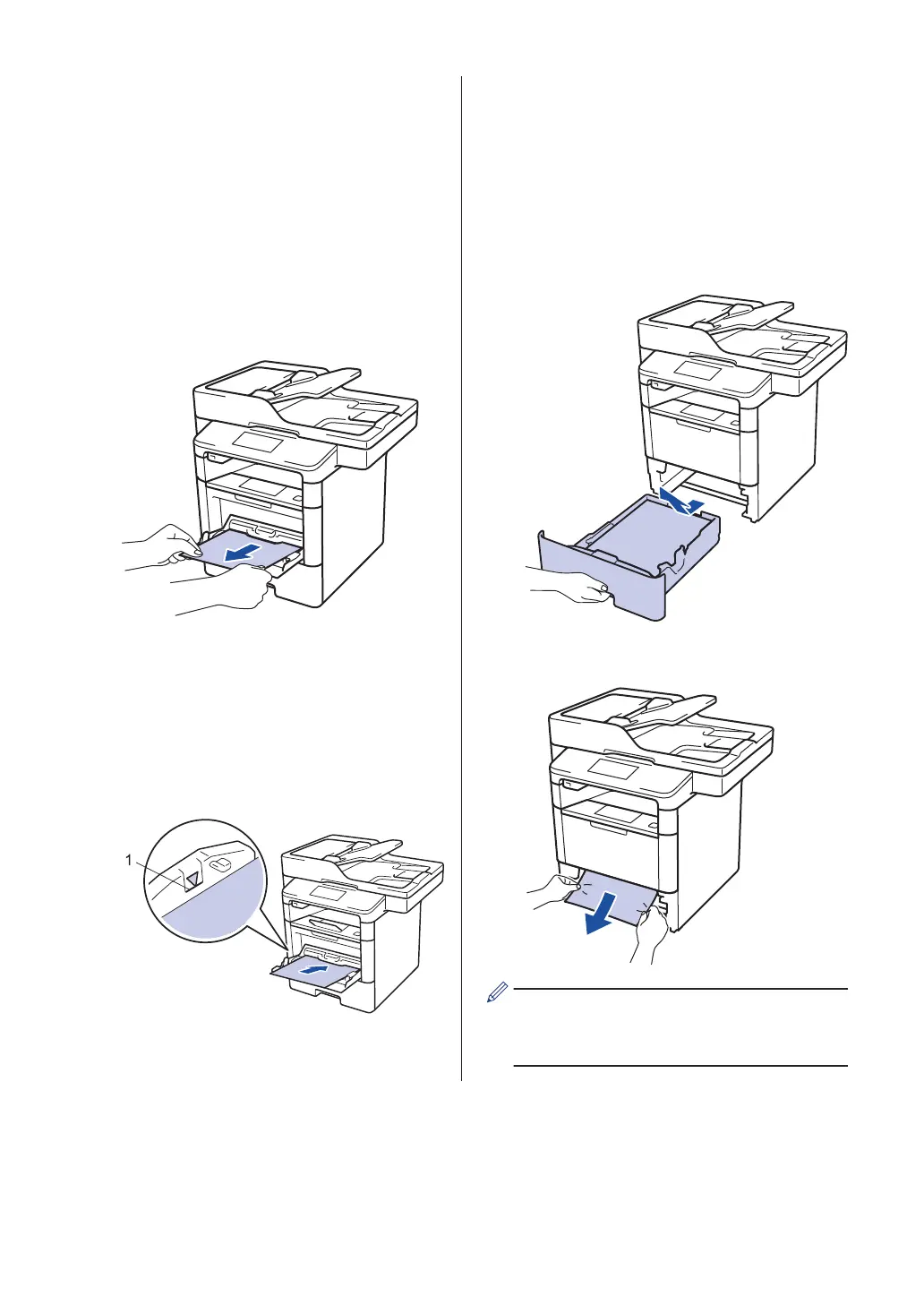 1