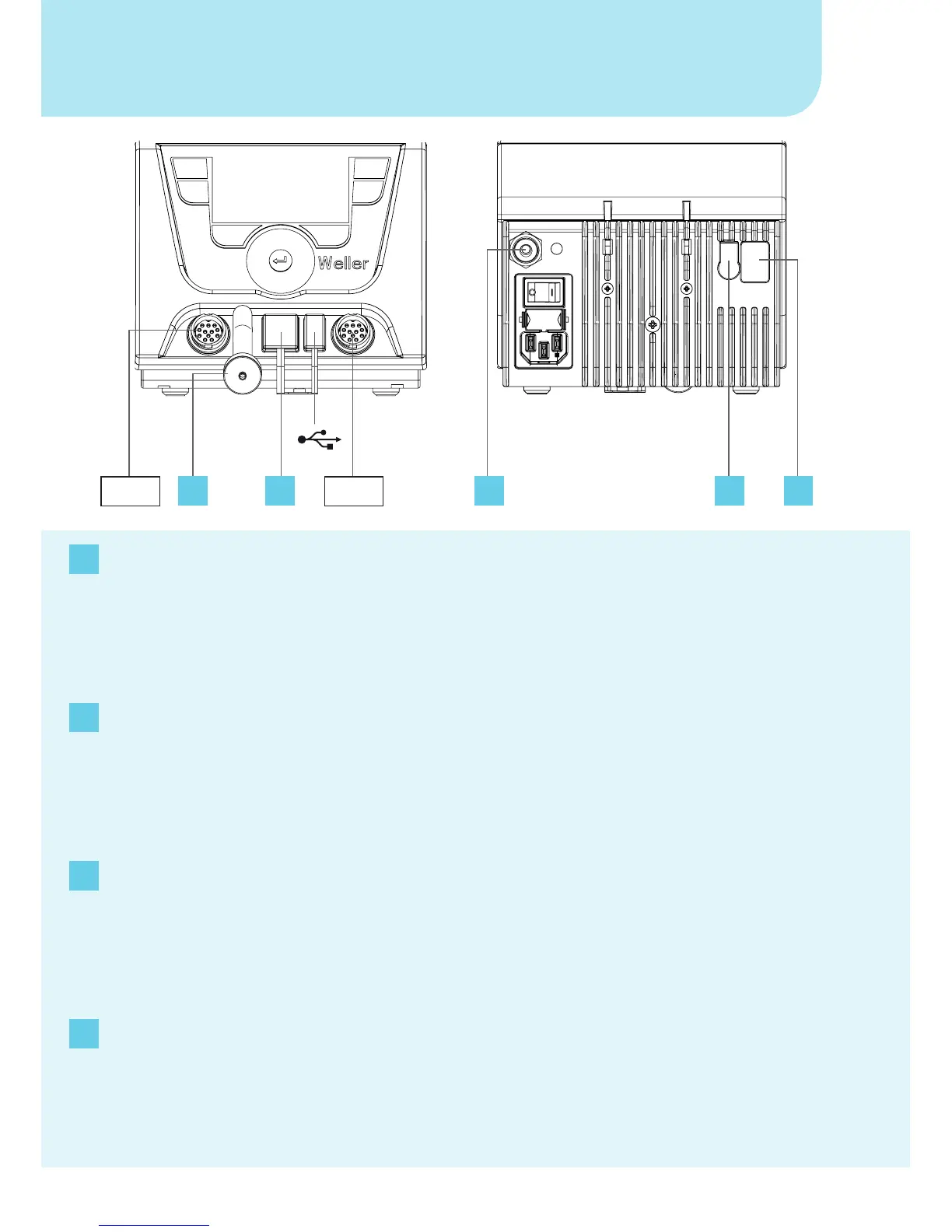 Weller