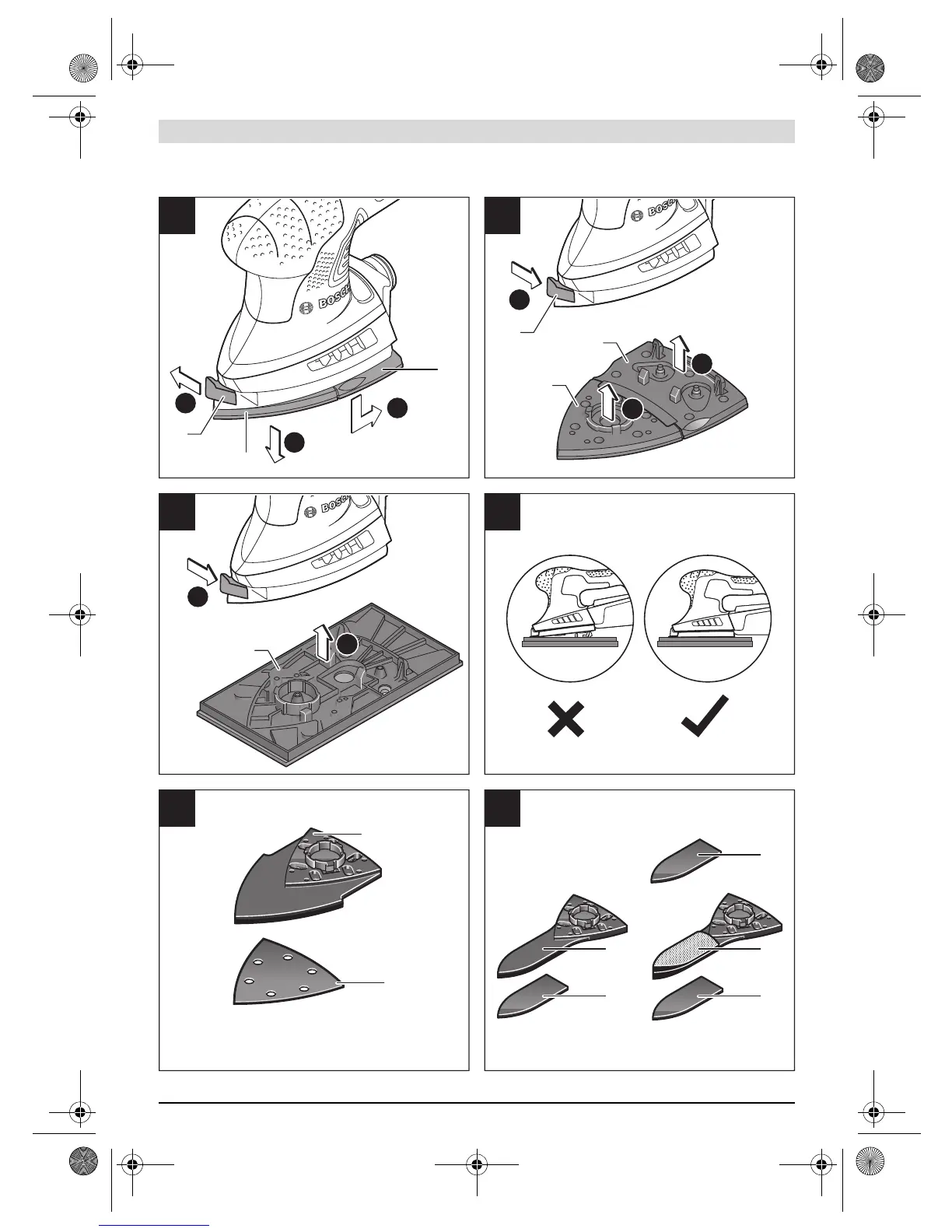 BOSCH

BOSCH

BOSCH