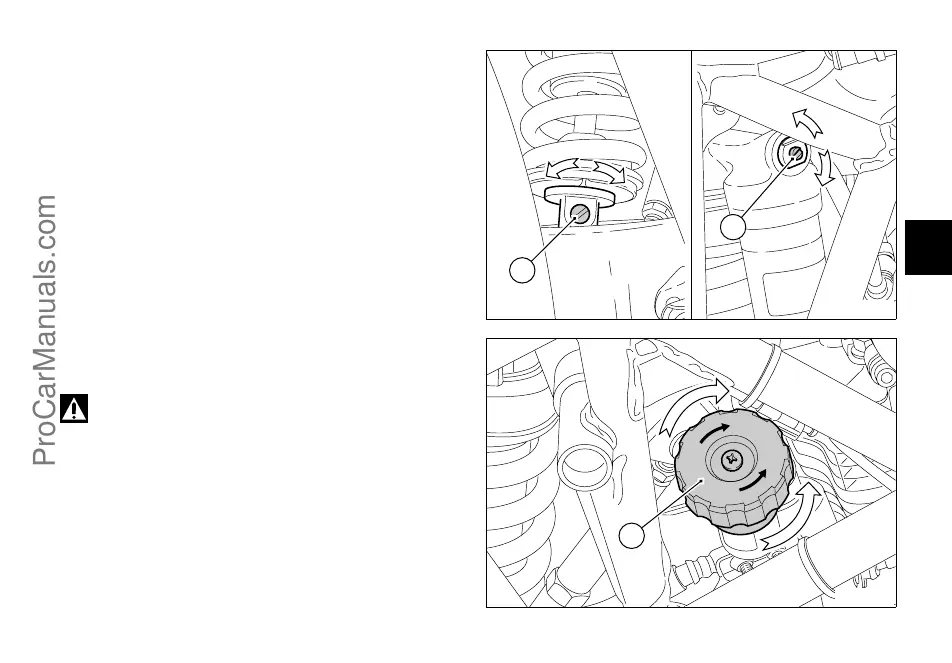 ProCarManuals.com