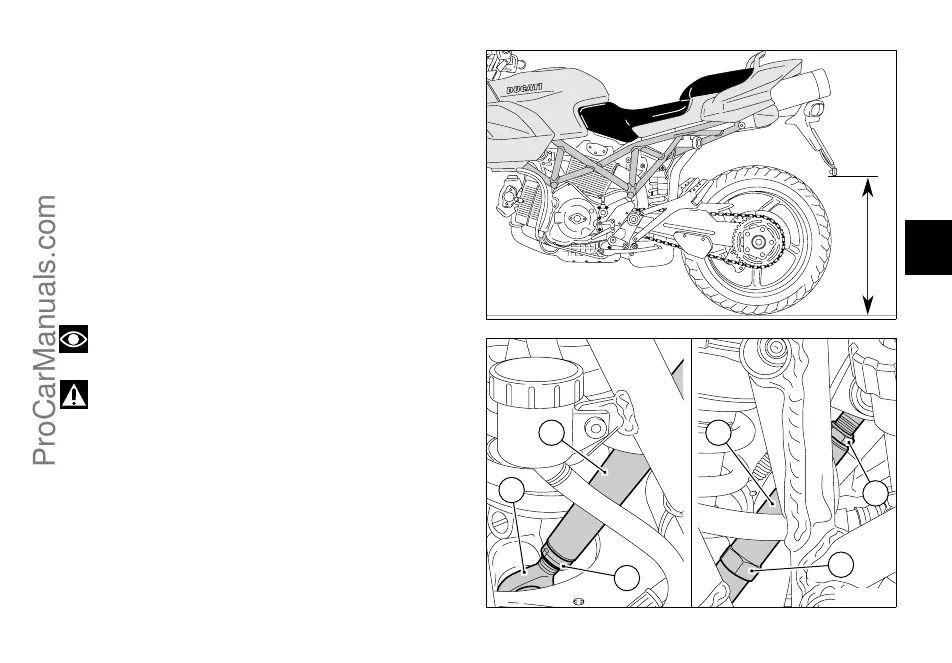 ProCarManuals.com

DUCATI