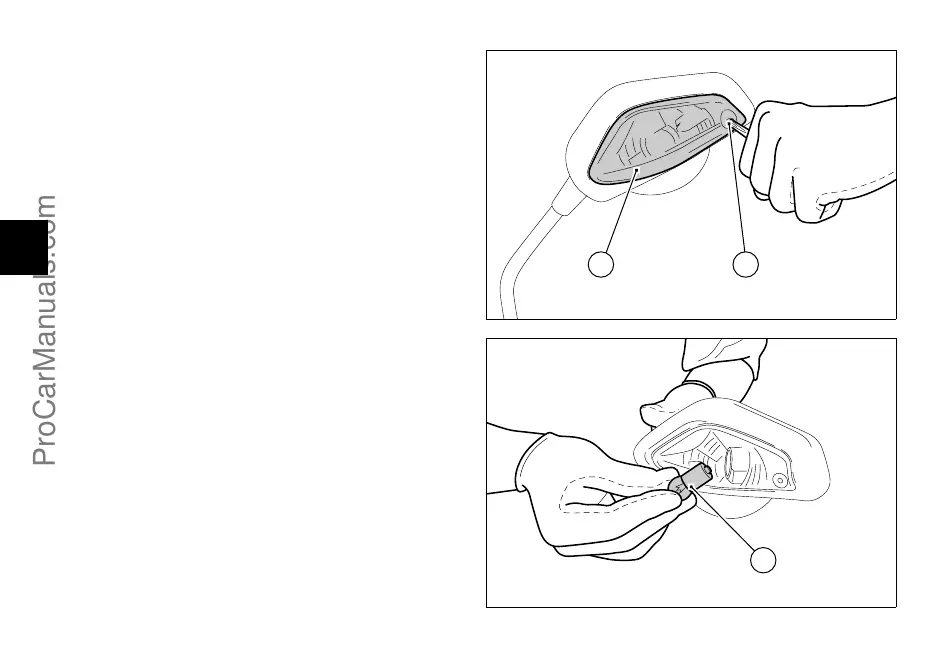 ProCarManuals.com