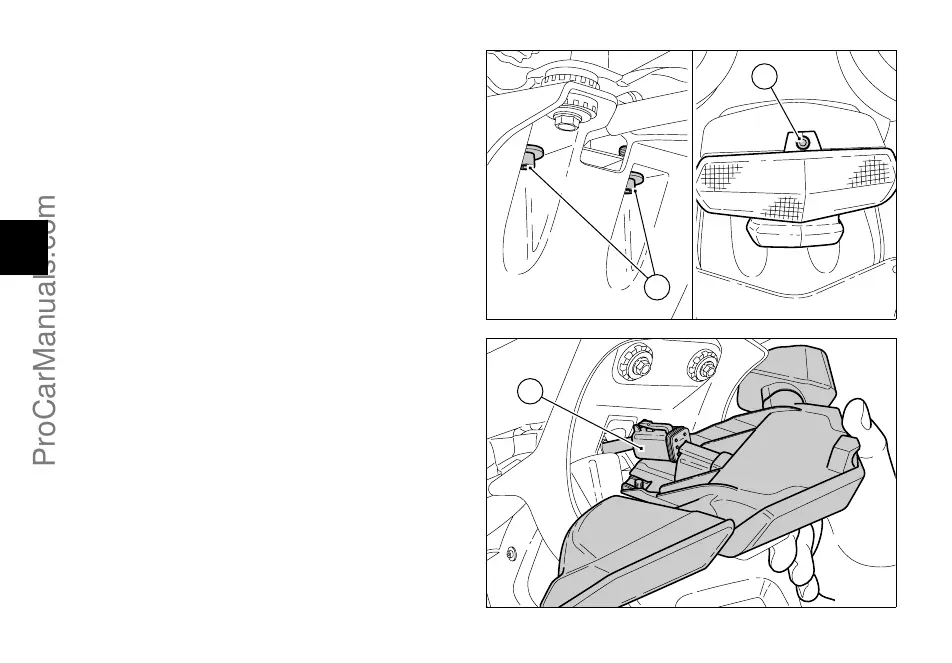 ProCarManuals.com