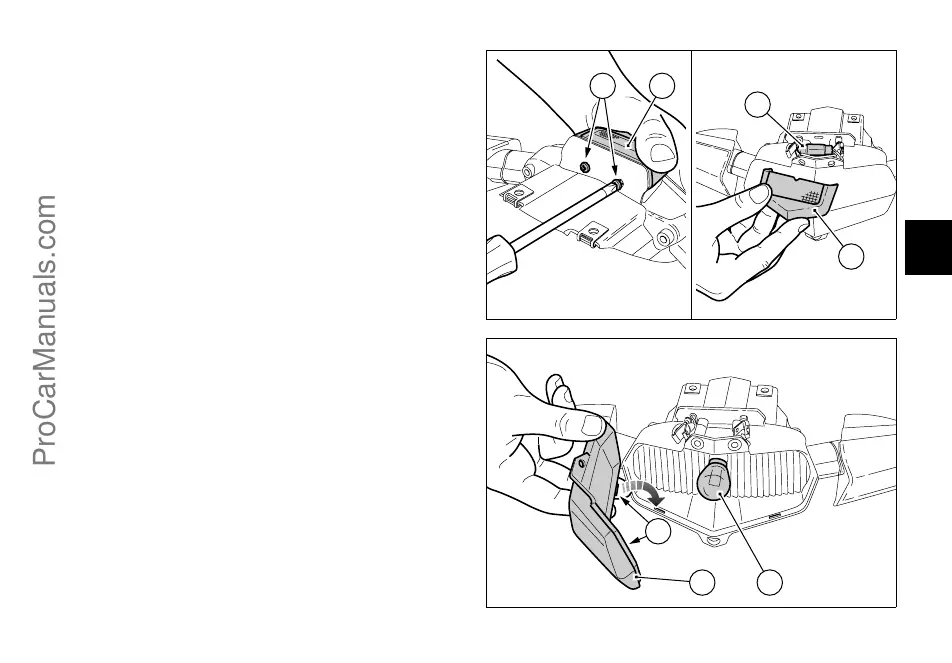 ProCarManuals.com