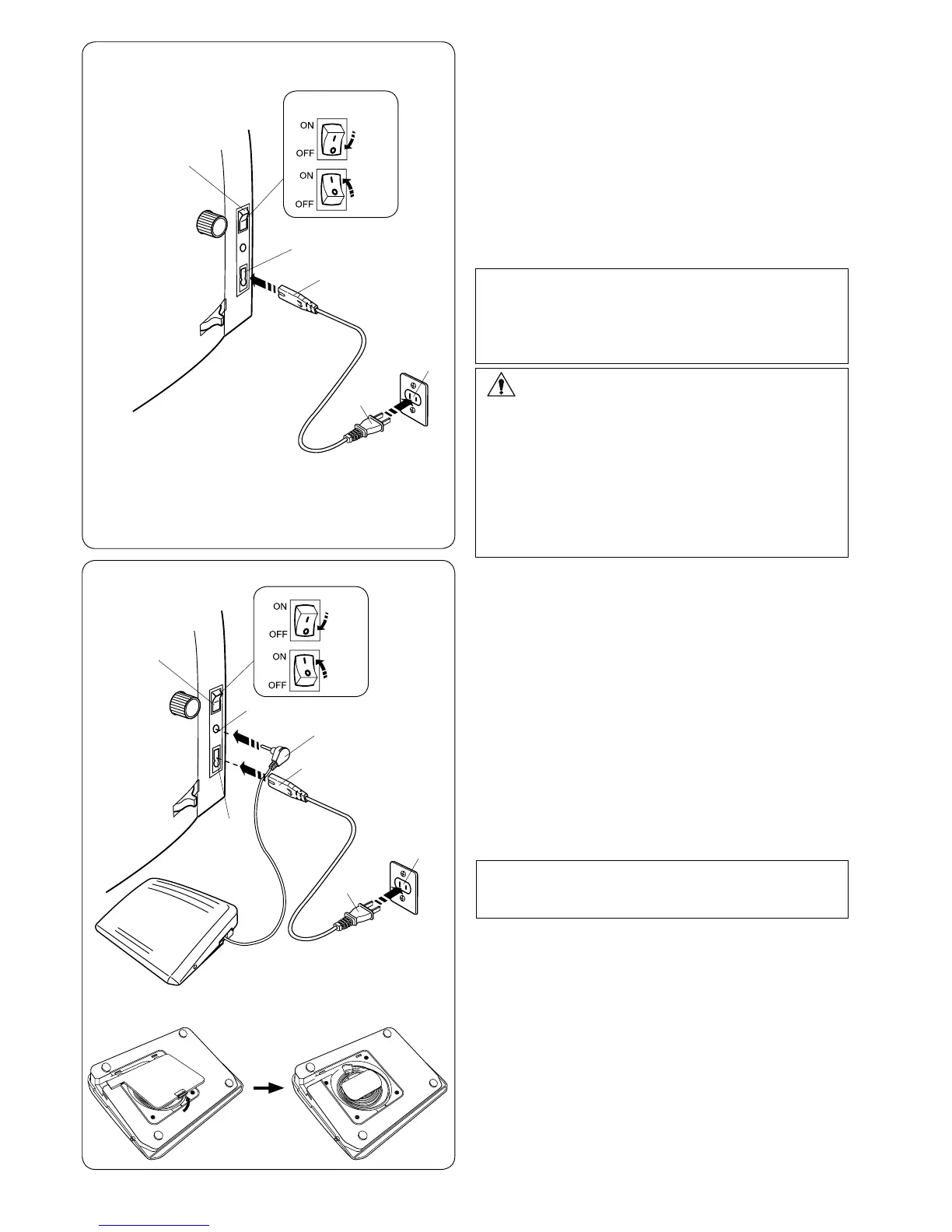 ON
OFF
ON
OFF

ON
OFF
ON
OFF