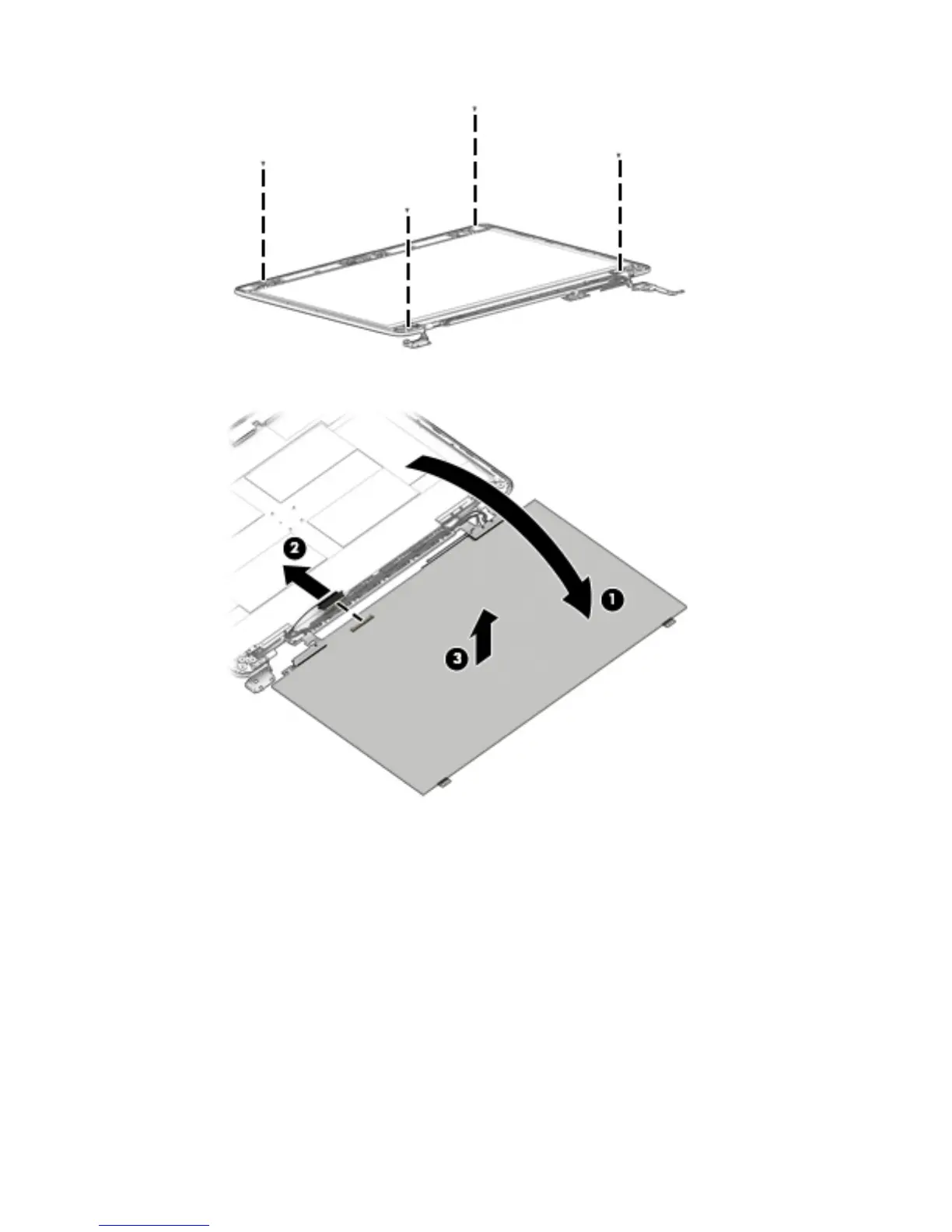 2

1

3