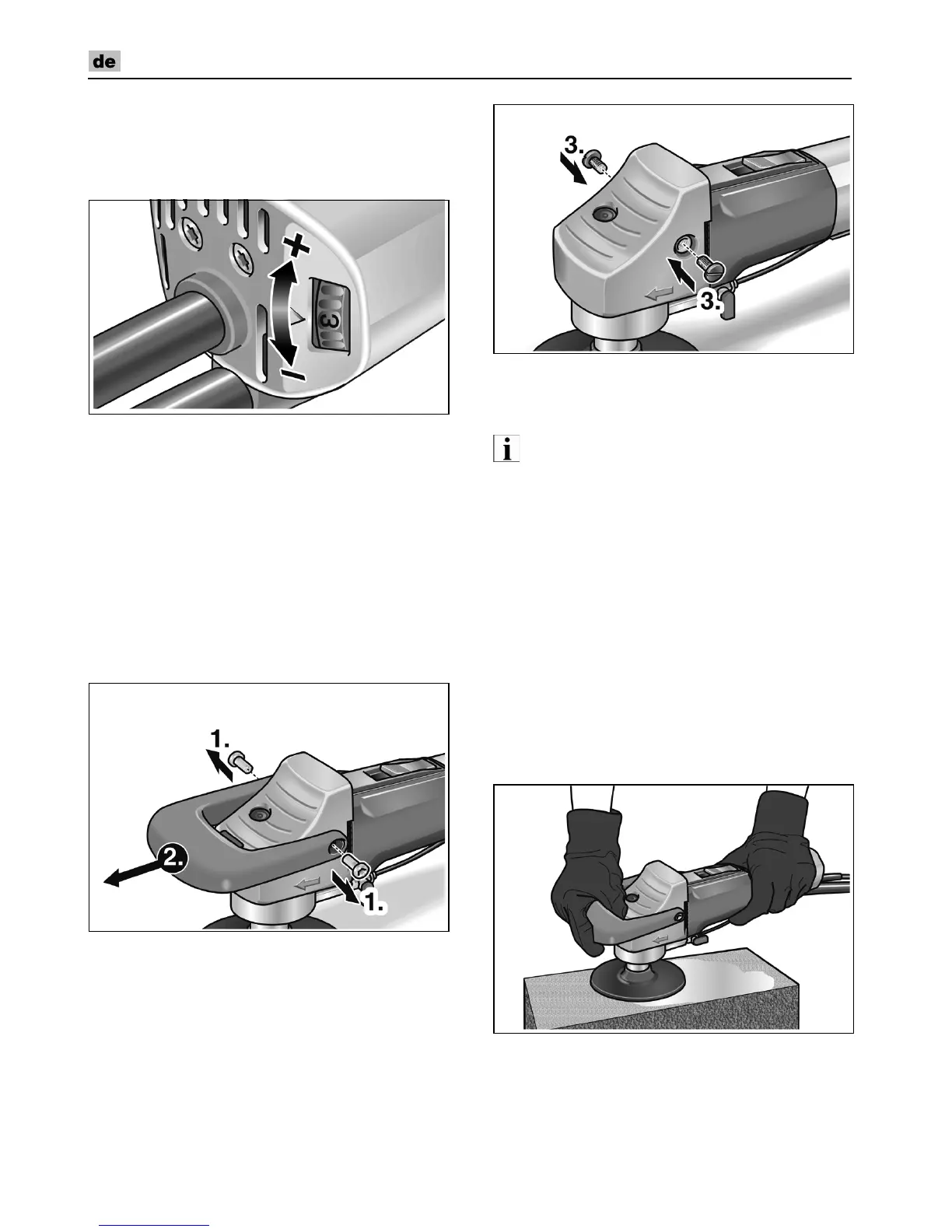 de

+
3
−

1.
2.
1.

3.
3.

i