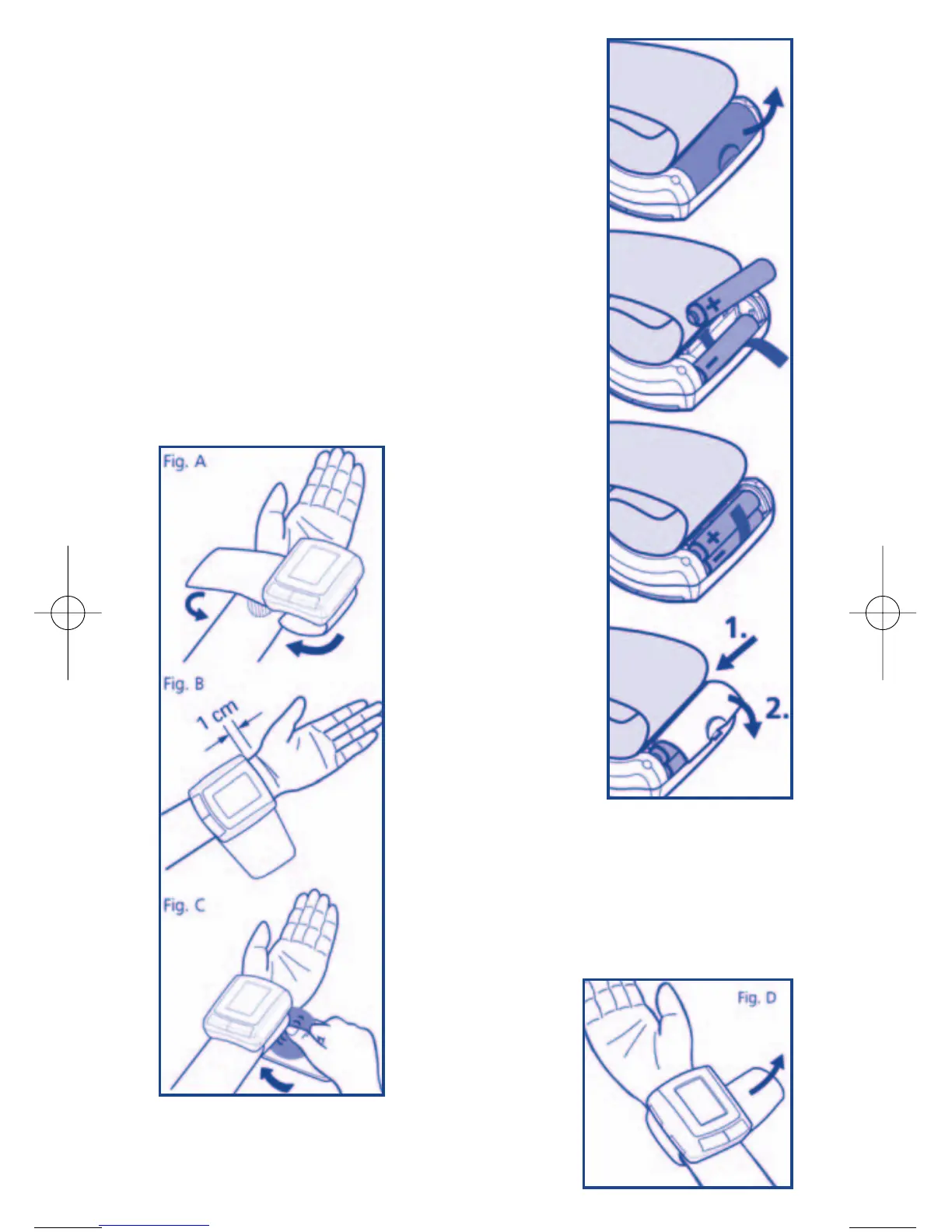 Fig. A

Fig. B

1 cm

Fig. C

1.

2.

Fig. D