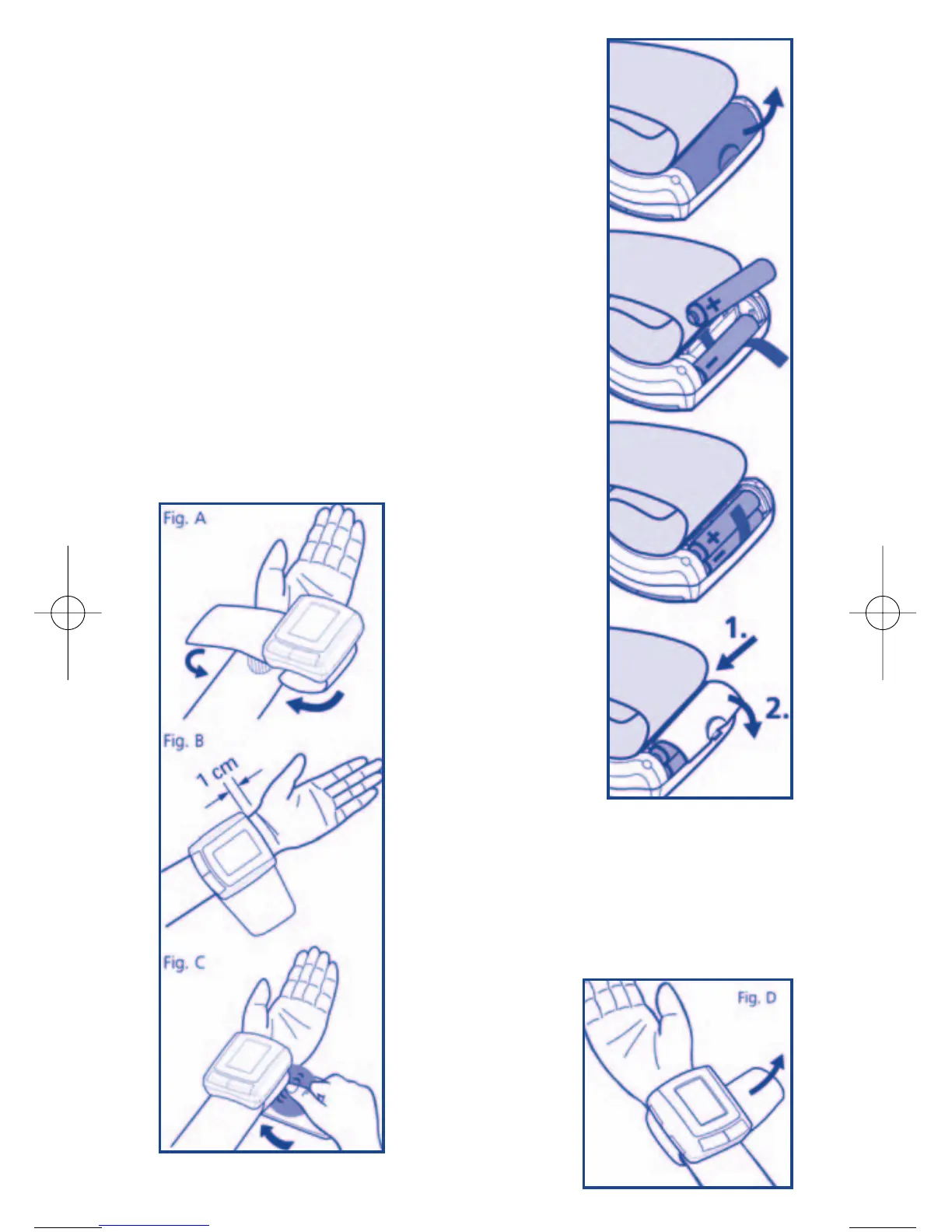 Fig. A

Fig. B

1 cm

Fig. C

1.

2.

Fig. D