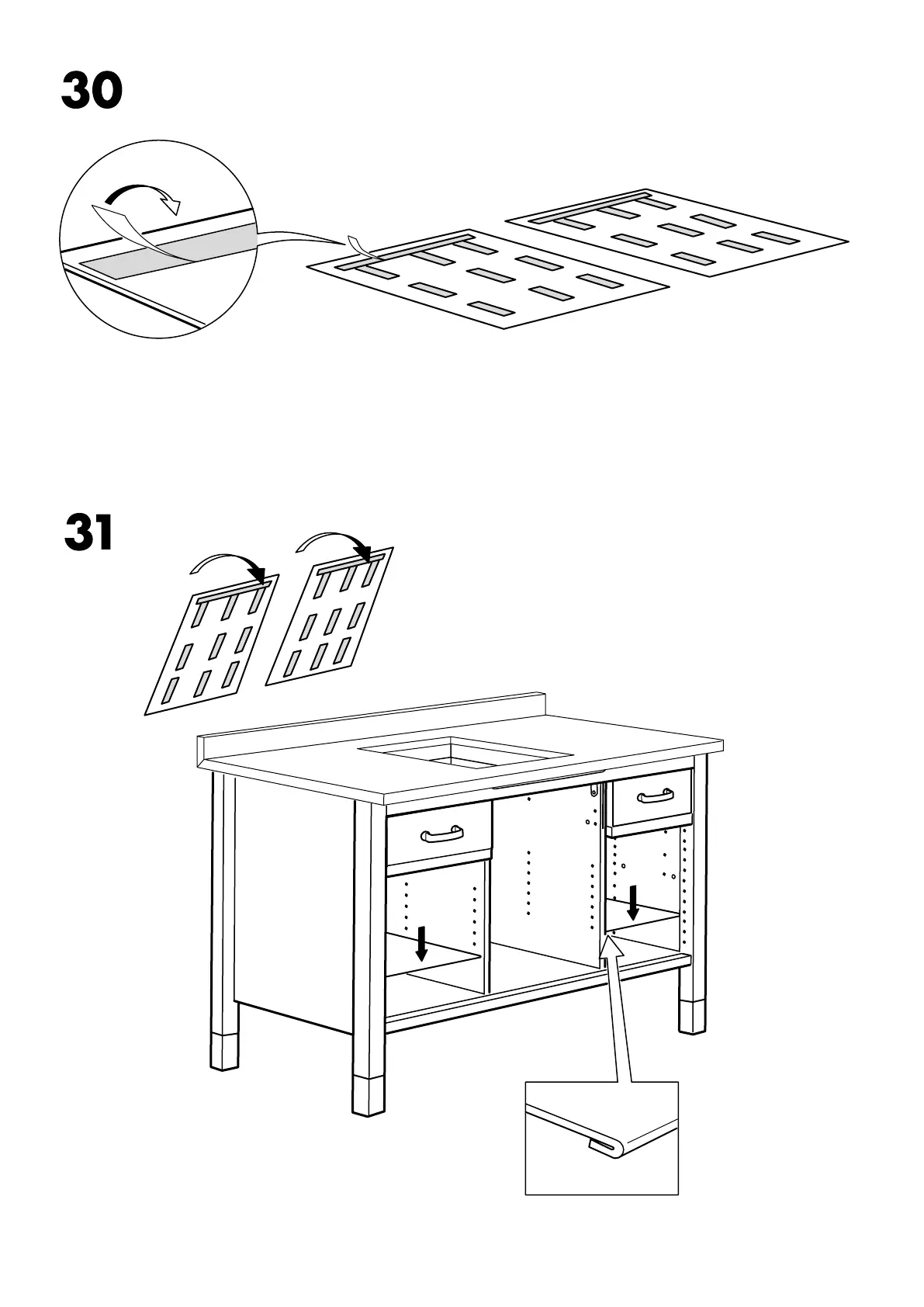 30

31