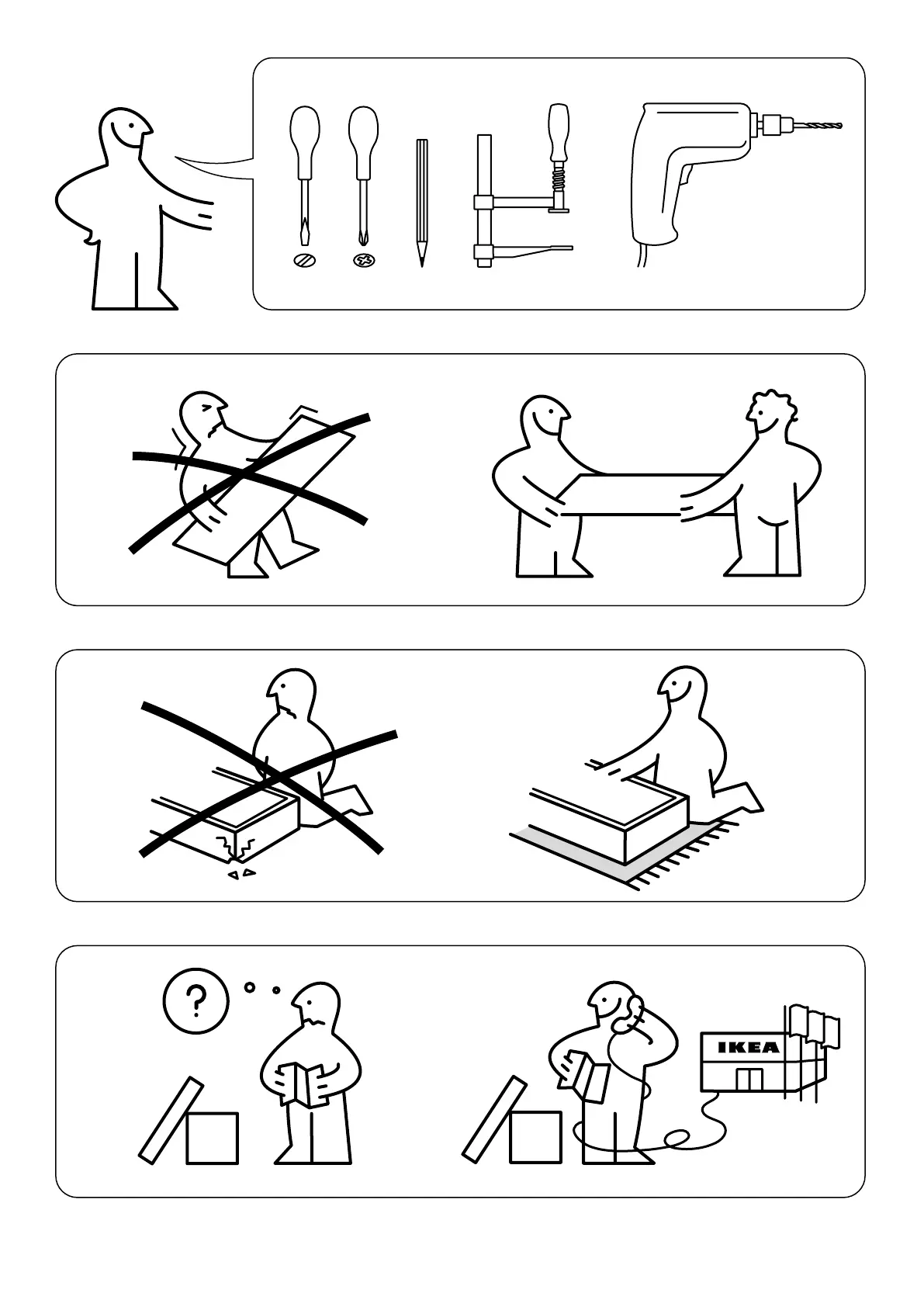 ?

IKEA