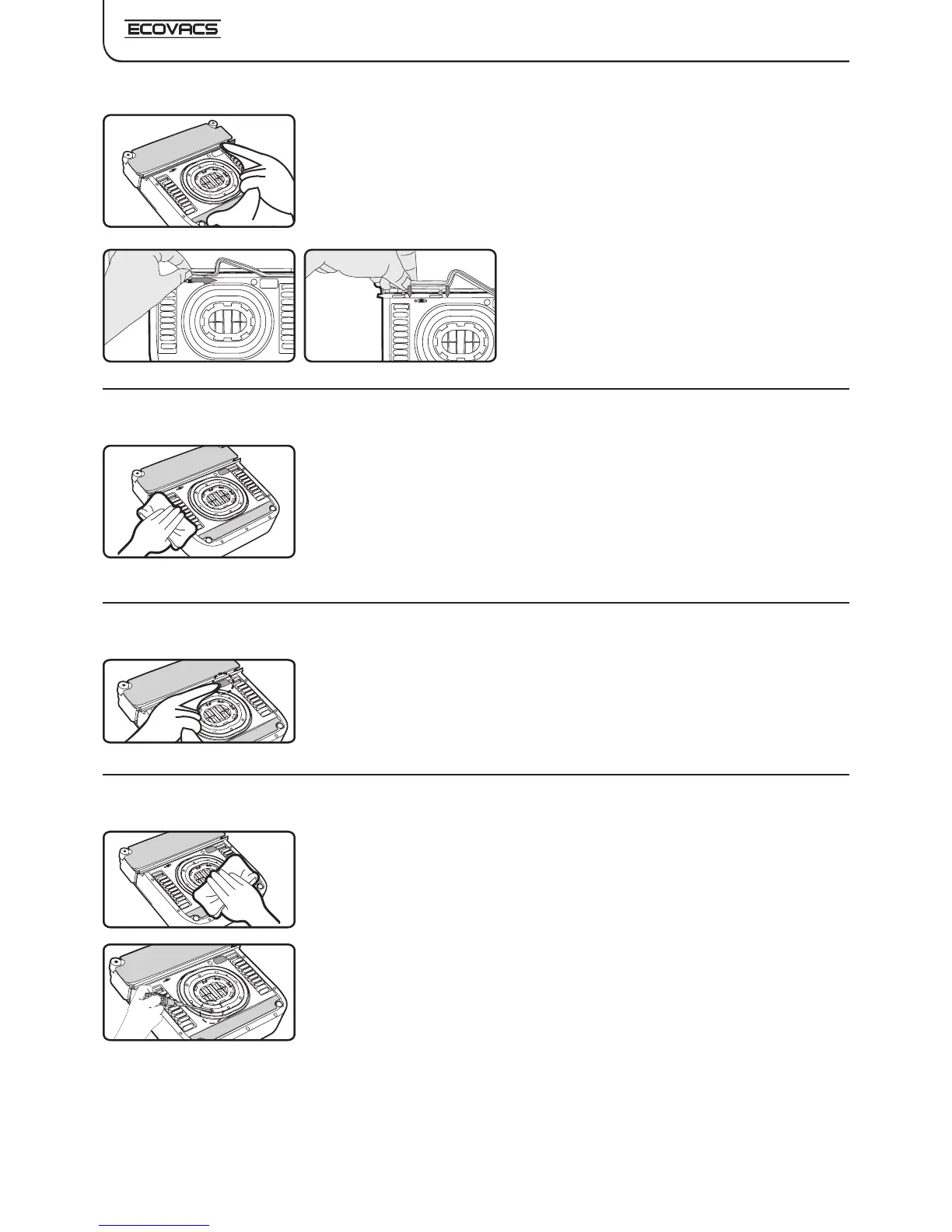 ECOVACS