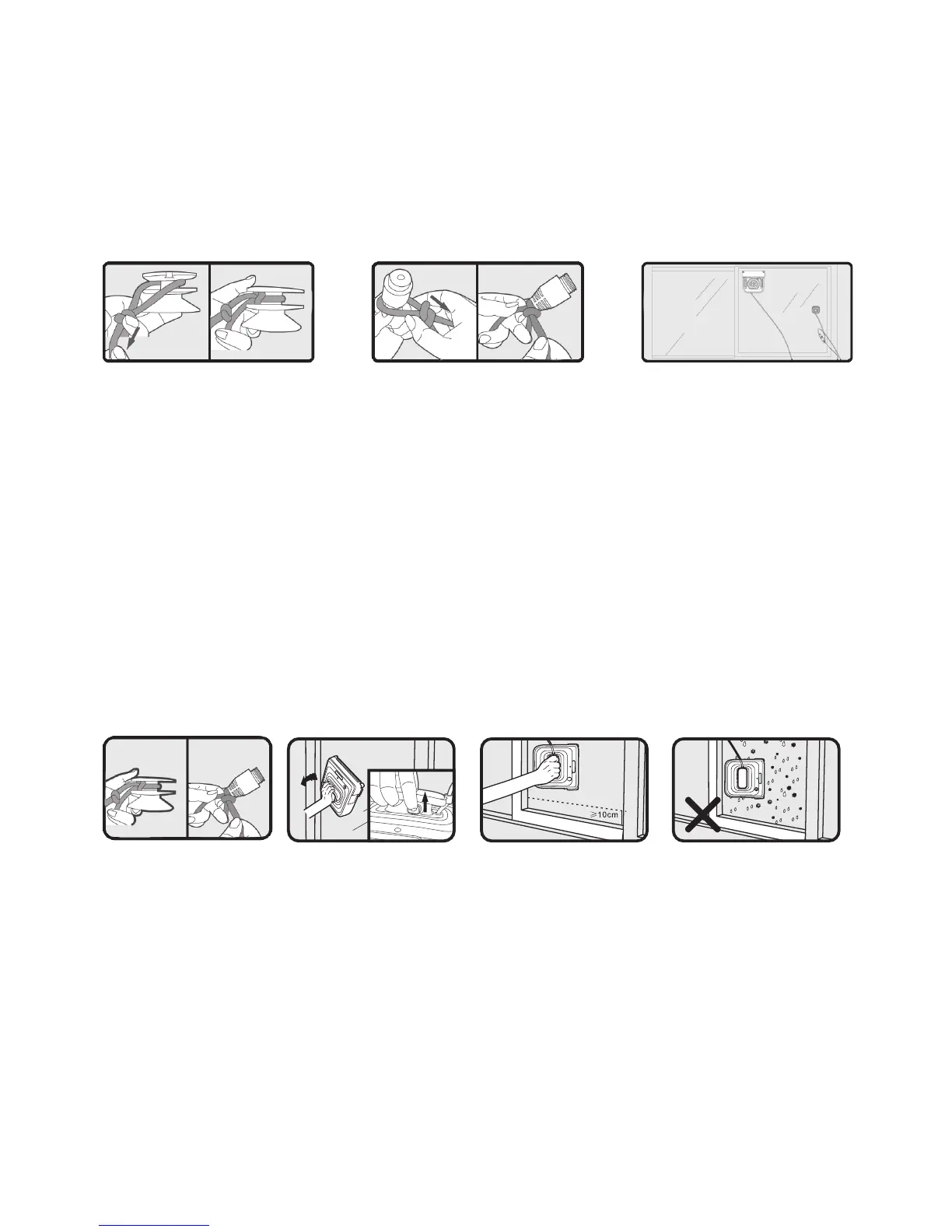 $\geqslant$10cm