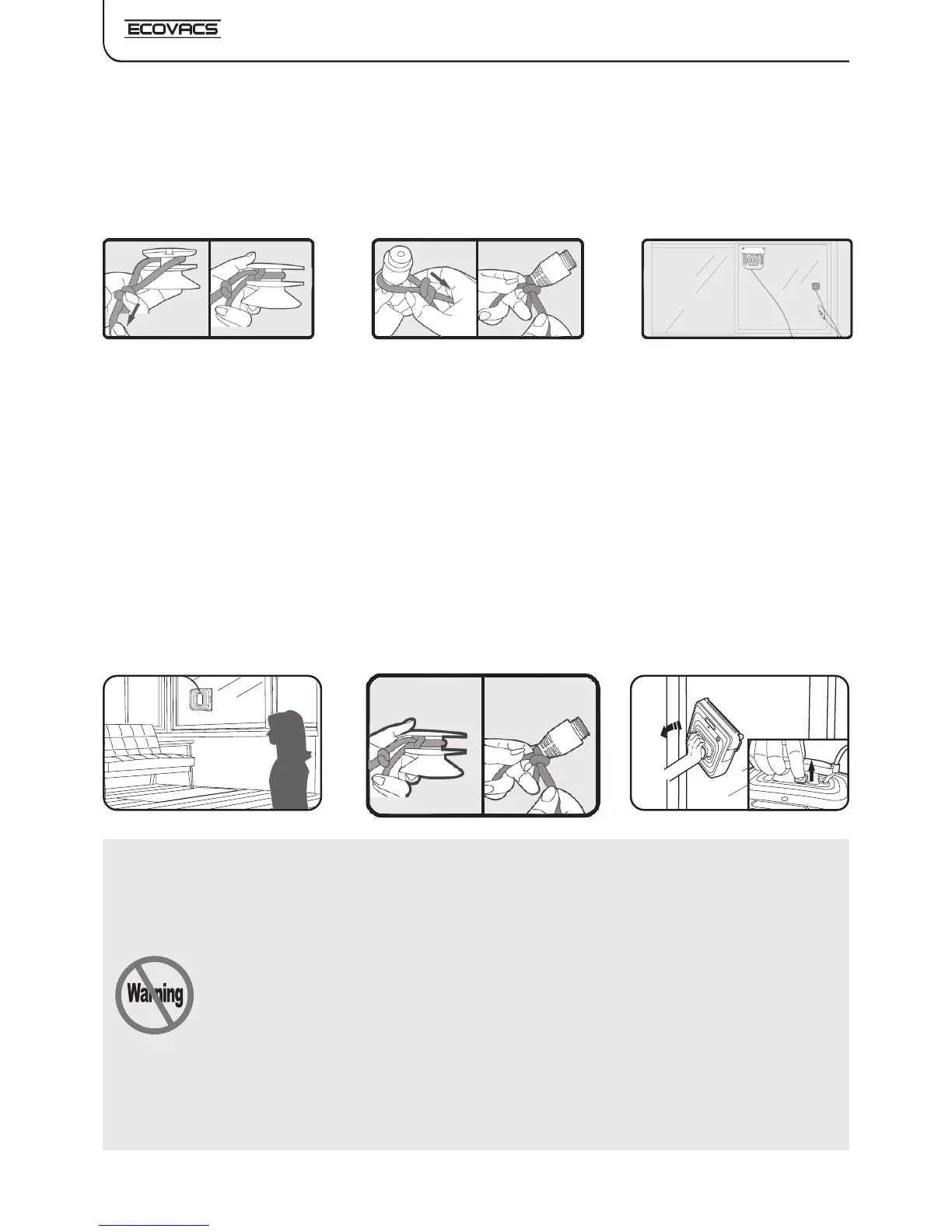 ECOVACS

Warning