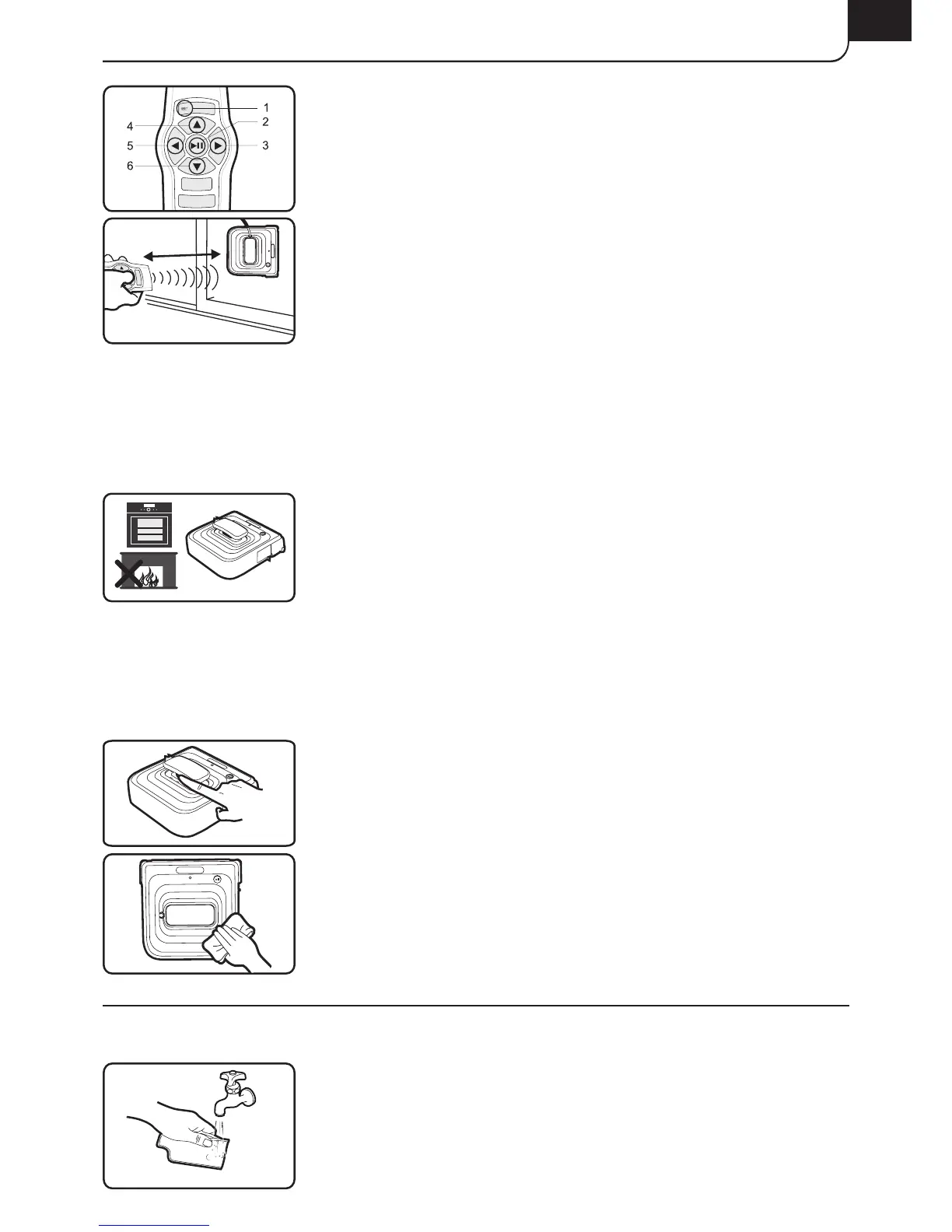 1
2
3
4
5
6