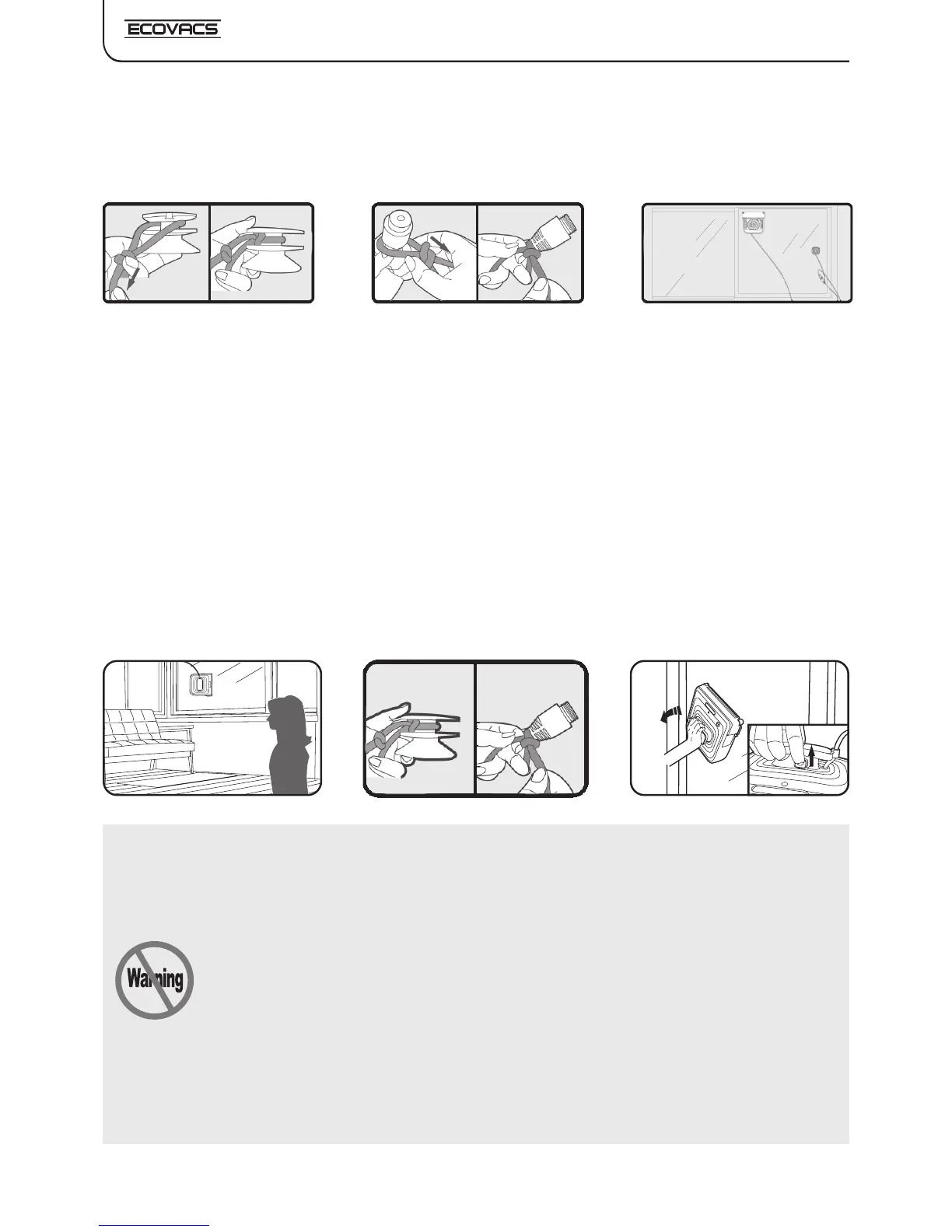 ECOVACS

Warning