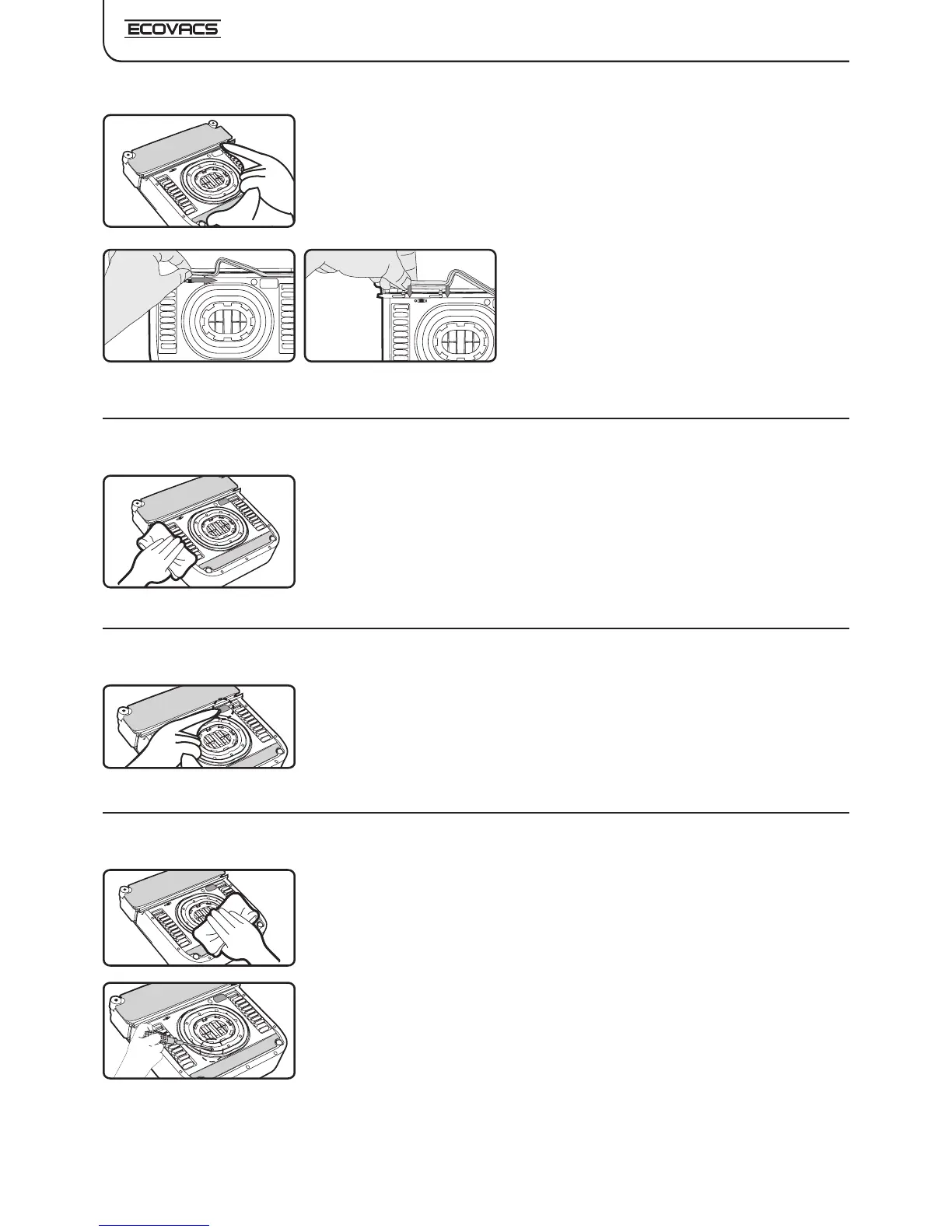 ECOVACS