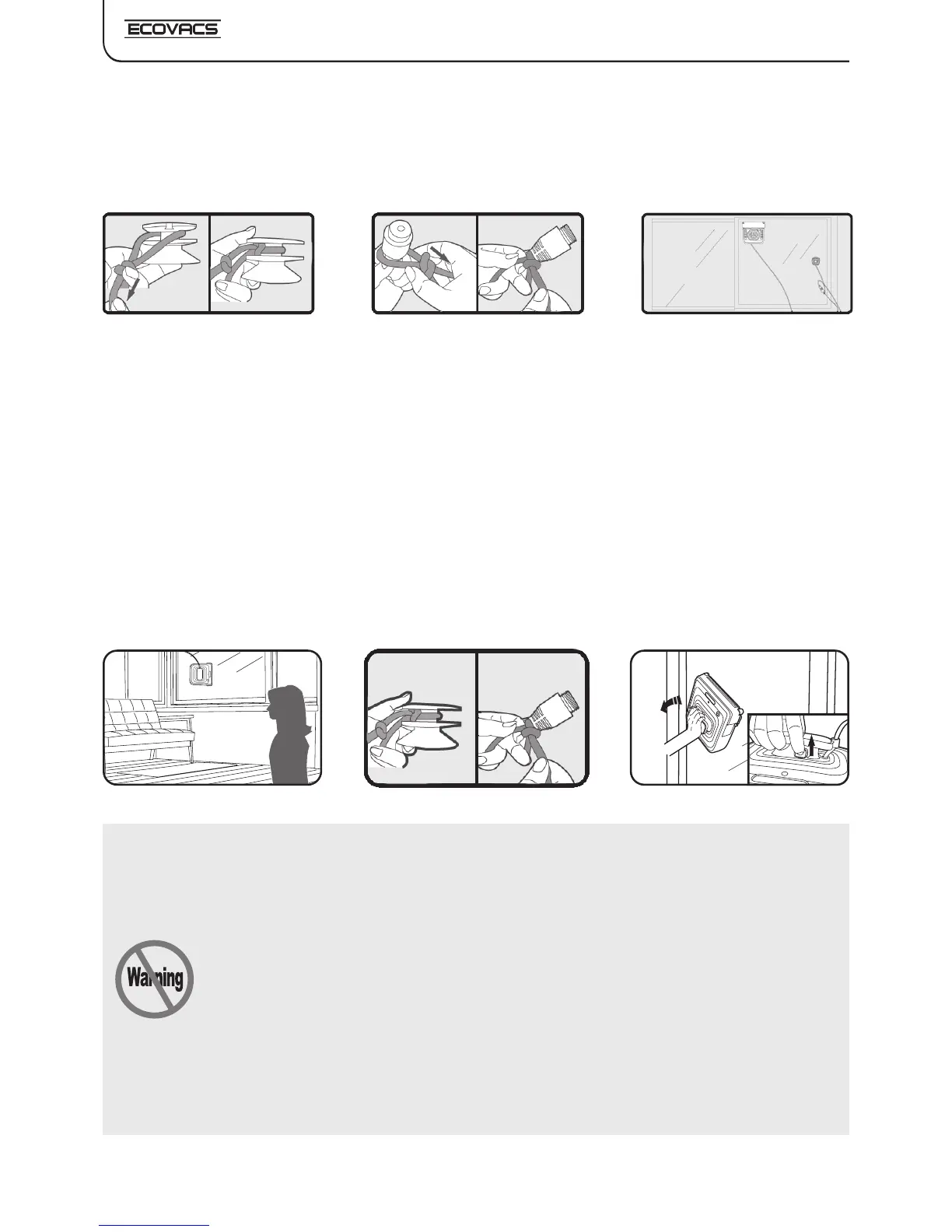 ECOVACS

Warning