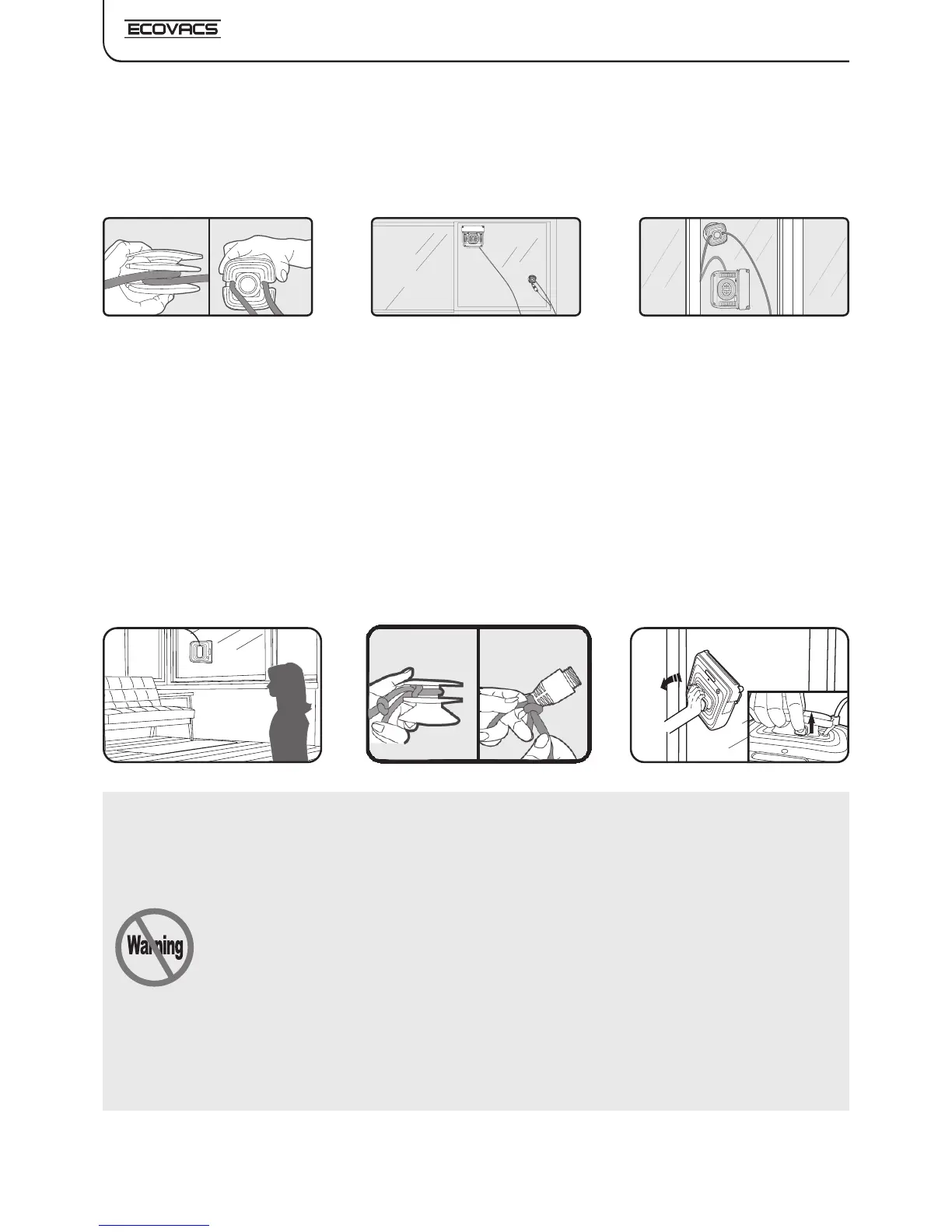 ECOVACS

Warning