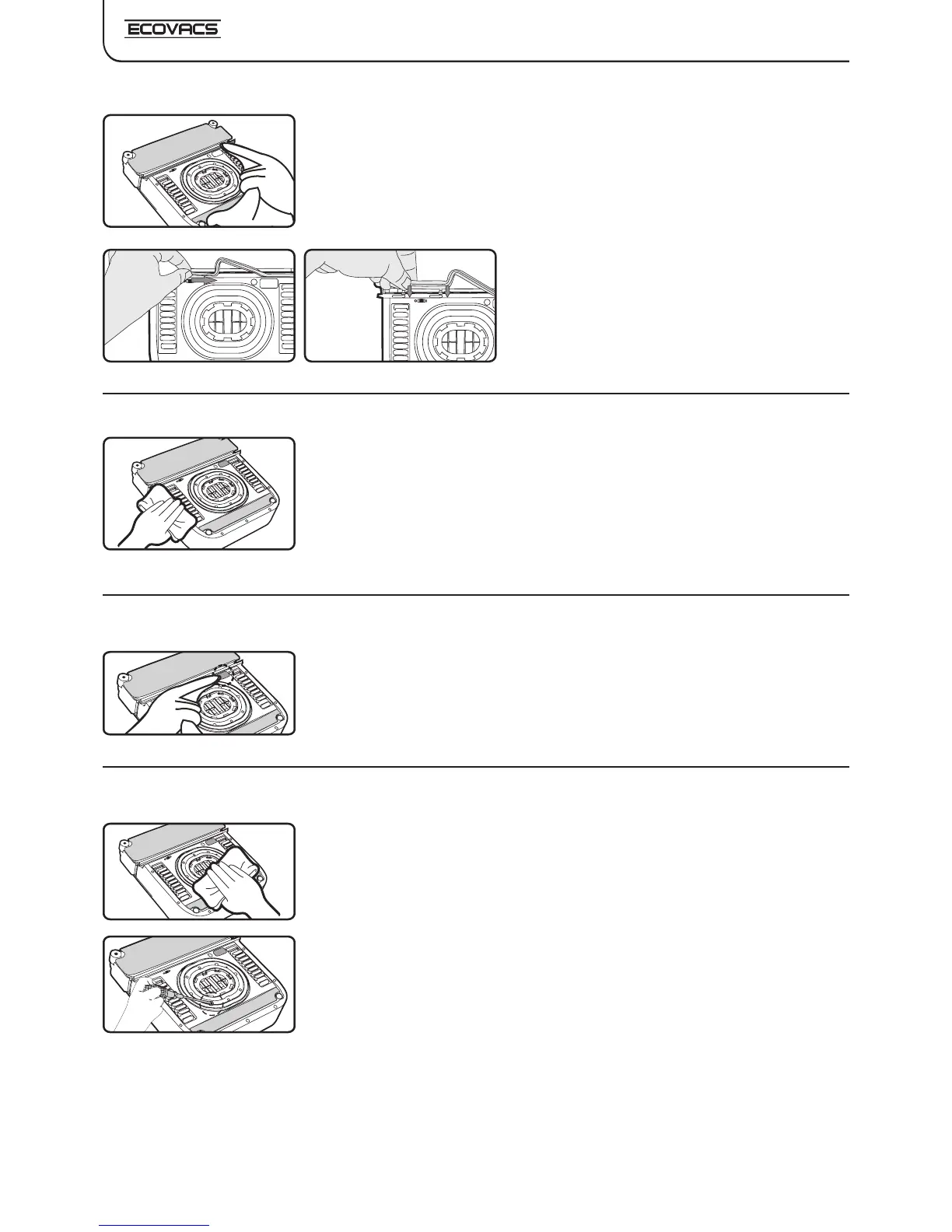 ECOVACS