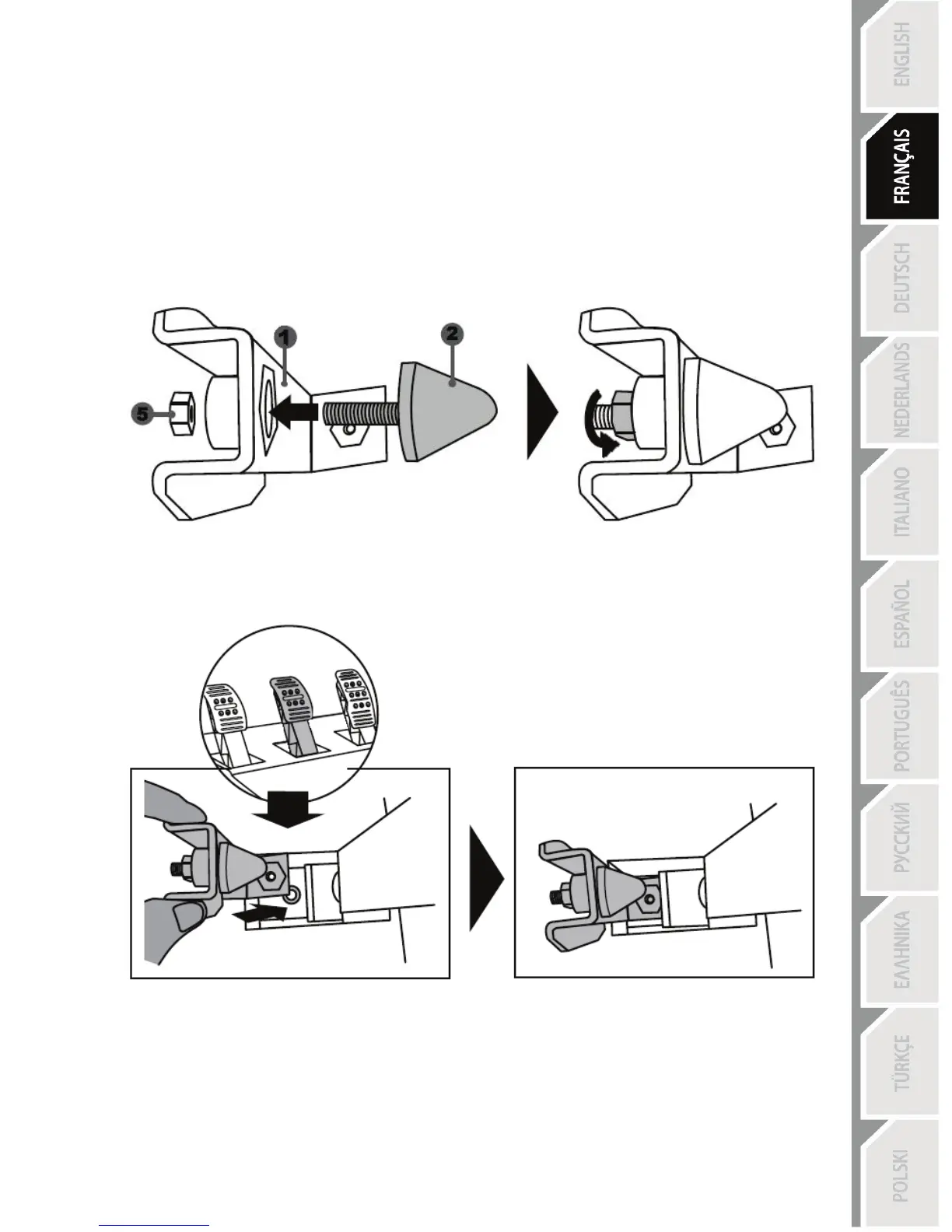 1
2
5

ENGLISH
FRANÇAIS
DEUTSCH
NEDERLANDS
ITALIANO
ESPAÑOL
PORTUGUÊS
РУССКИЙ
ΕΛΛΗΝΙΚΑ
TÜRKÇE
POLSKI