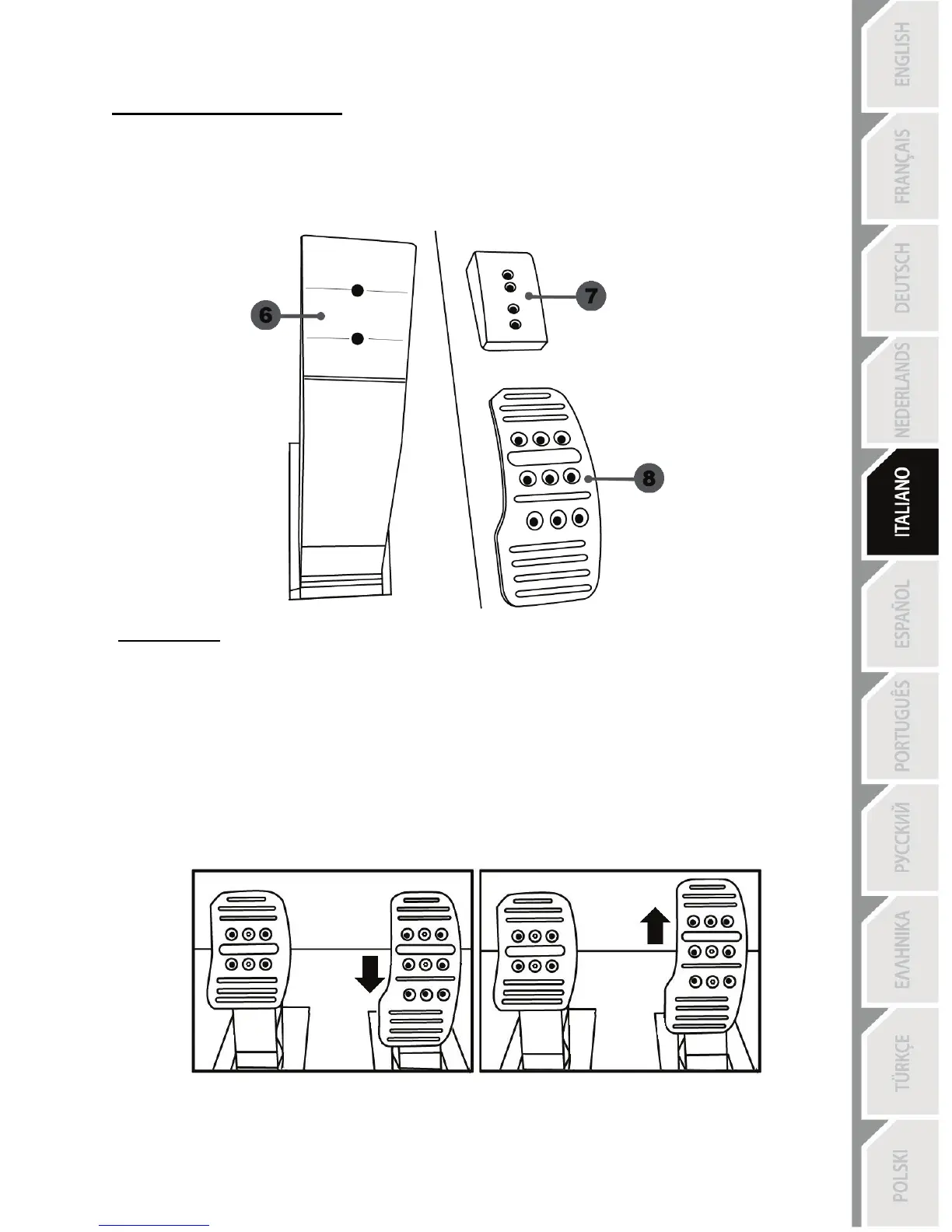 6

7

8

ENGLISH

FRANÇAIS

DEUTSCH

NEDERLANDS

ITALIANO

ESPAÑOL

PORTUGUÊS

РУССКИЙ

ΕΛΛΗΝΙΚΑ

TÜRKÇE

POLSKI