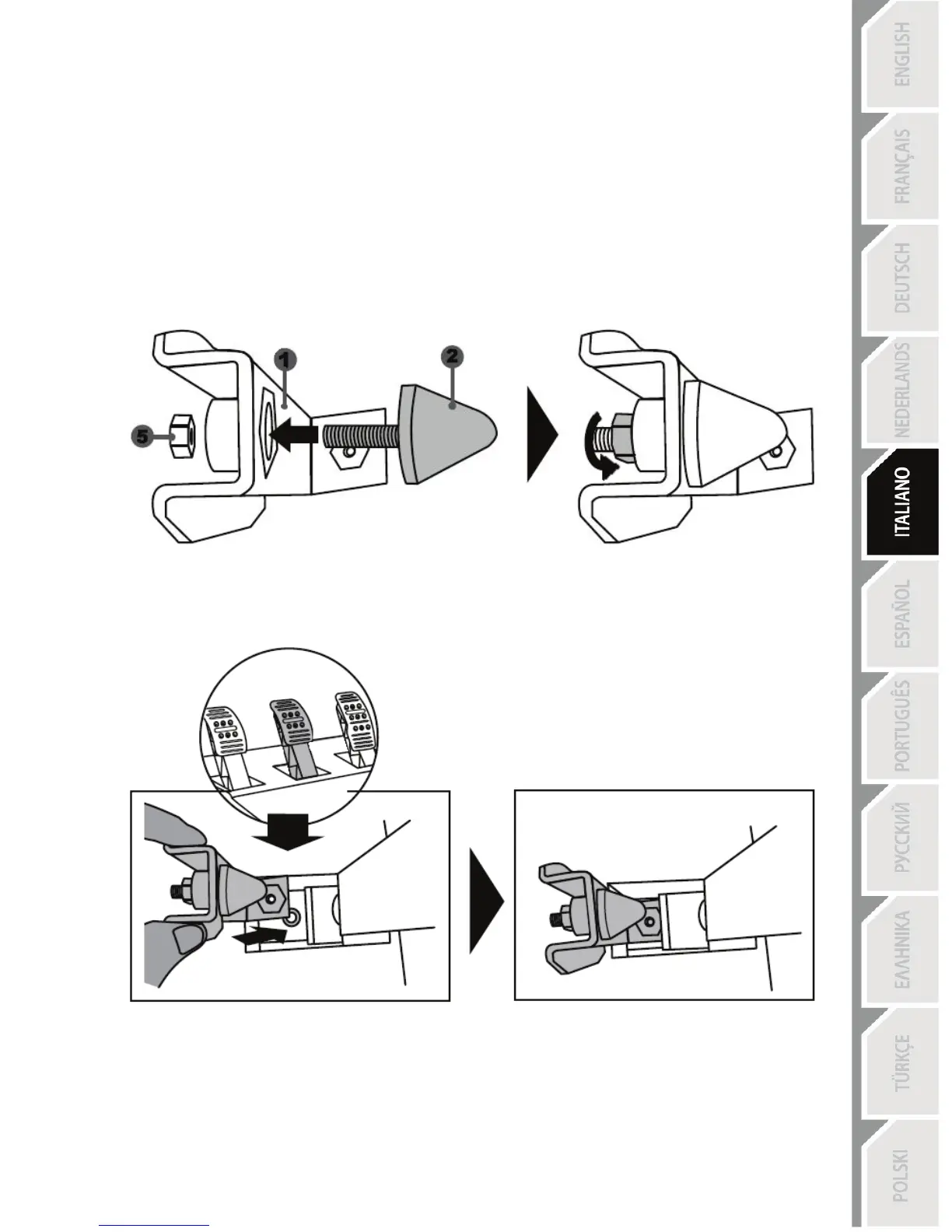 1
2
5

ENGLISH
FRANÇAIS
DEUTSCH
NEDERLANDS
ITALIANO
ESPAÑOL
PORTUGUÊS
РУССКИЙ
ΕΛΛΗΝΙΚΑ
TÜRKÇE
POLSKI