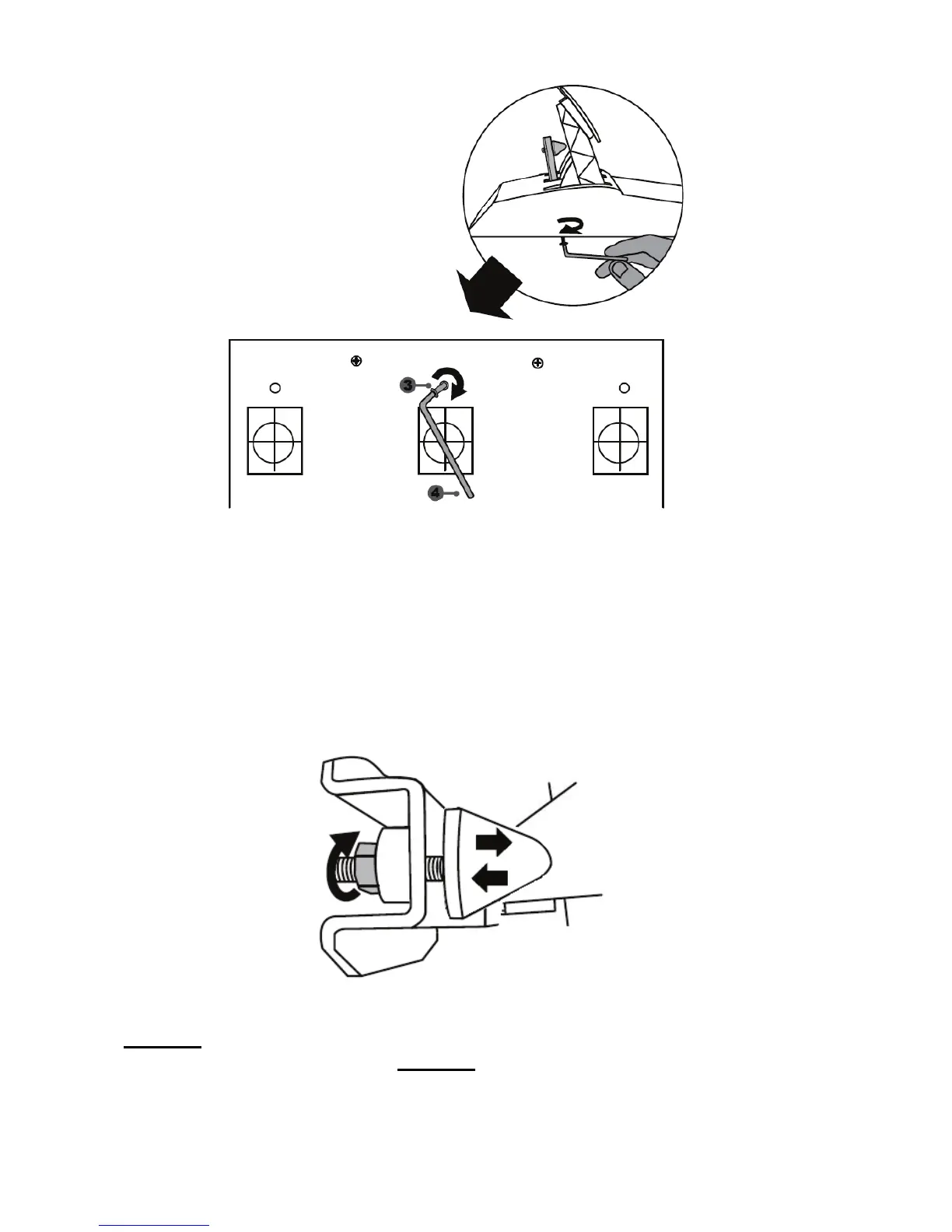 3

4