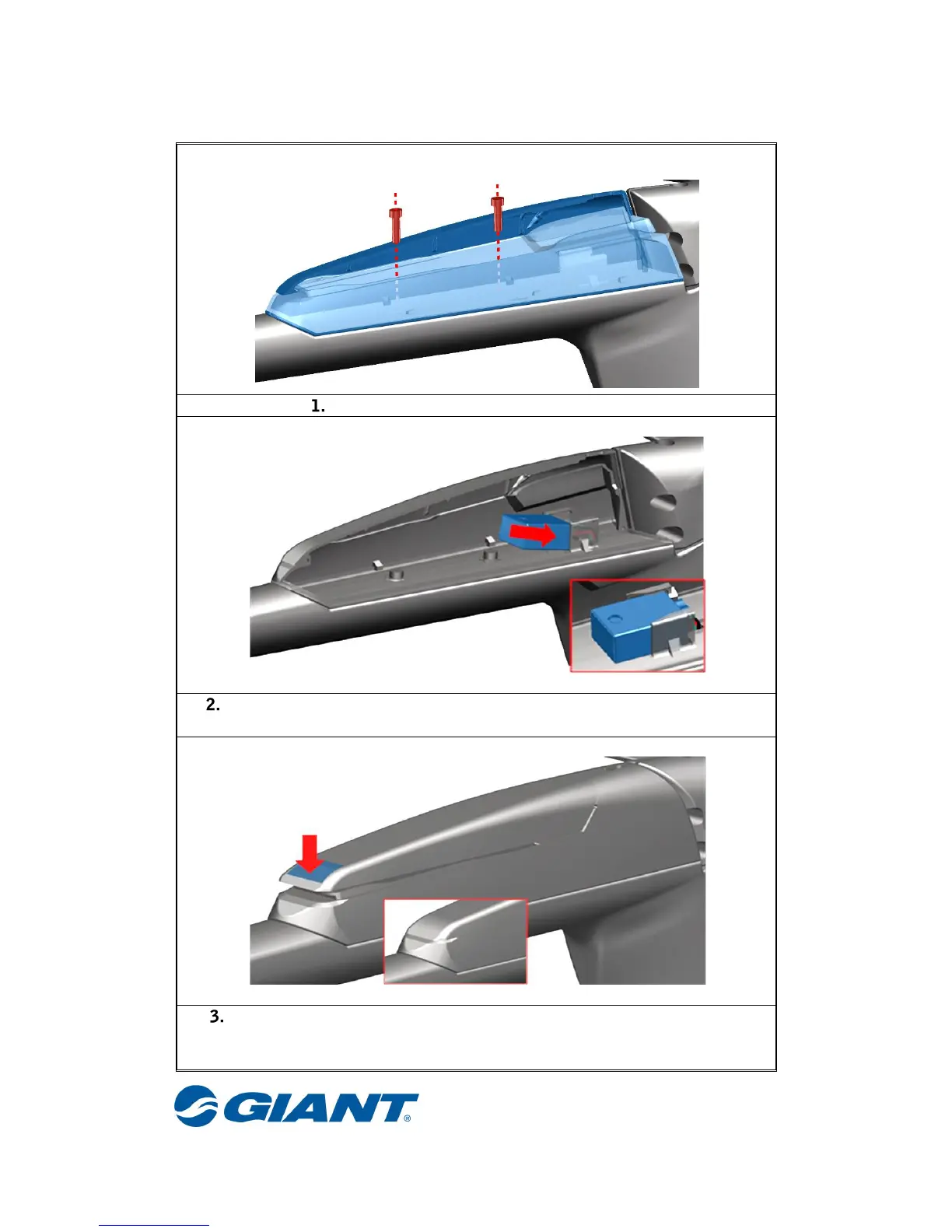 1.

2.

3.

GIANT®