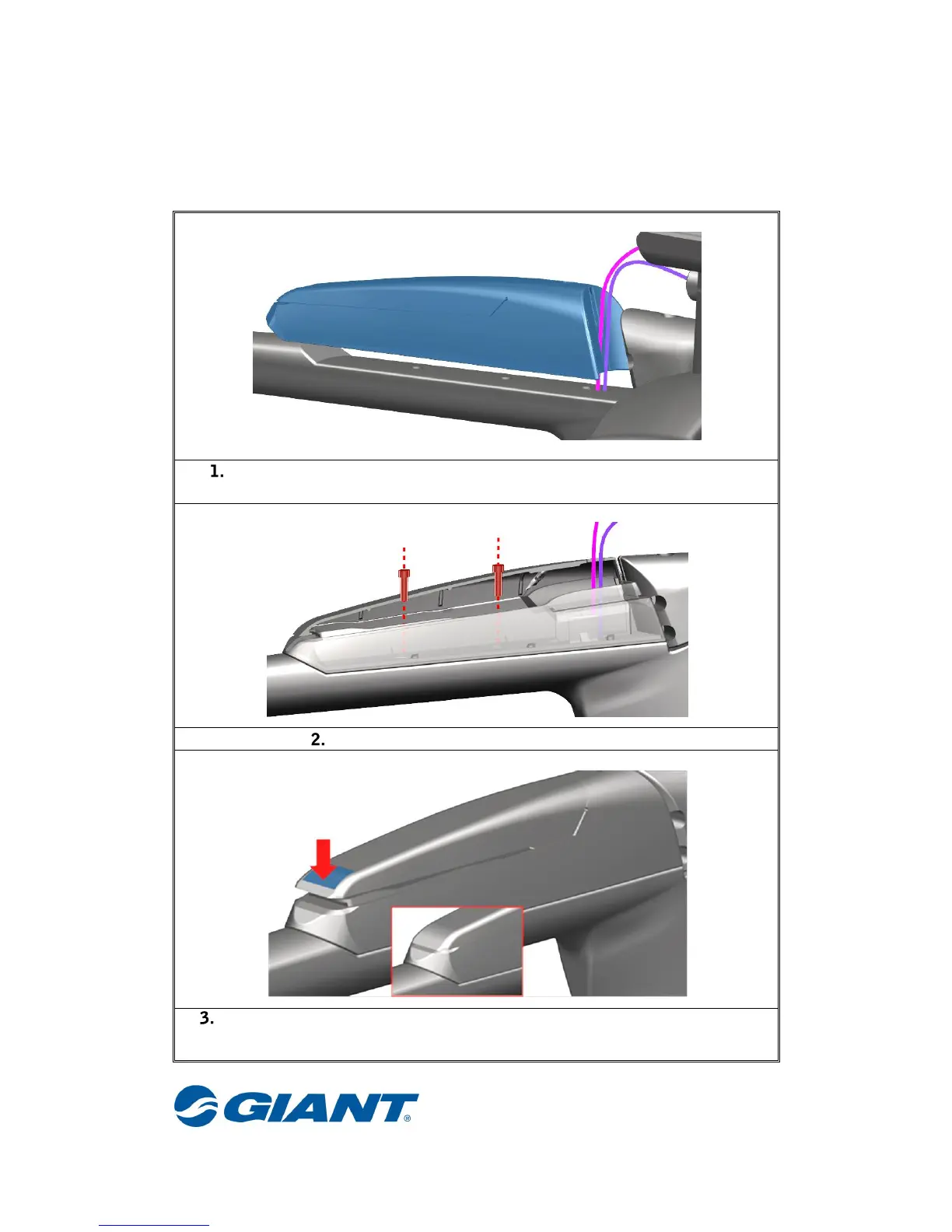 1.

2.

3.

GIANT®