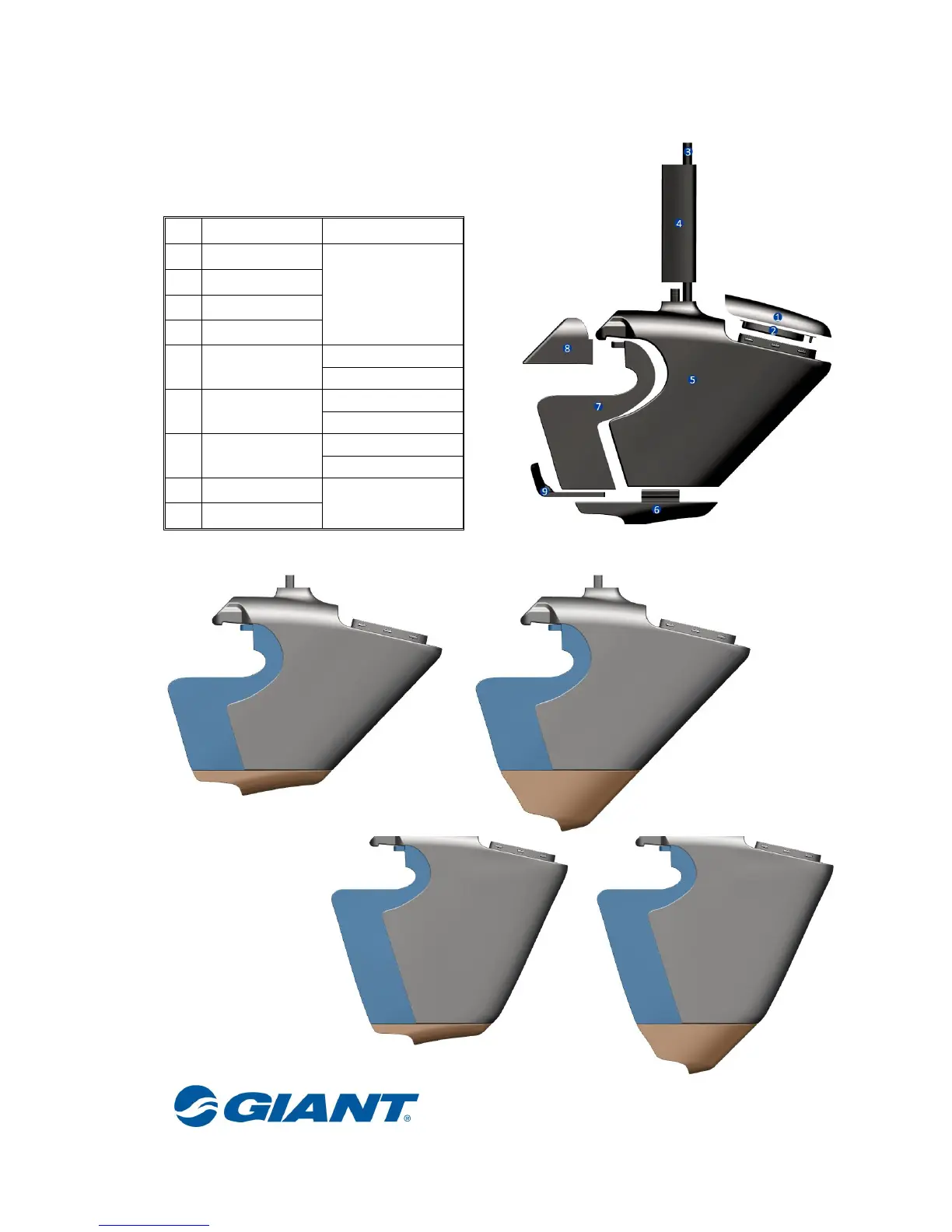 3

4

1

2

8

5

7

9

6

GIANT®