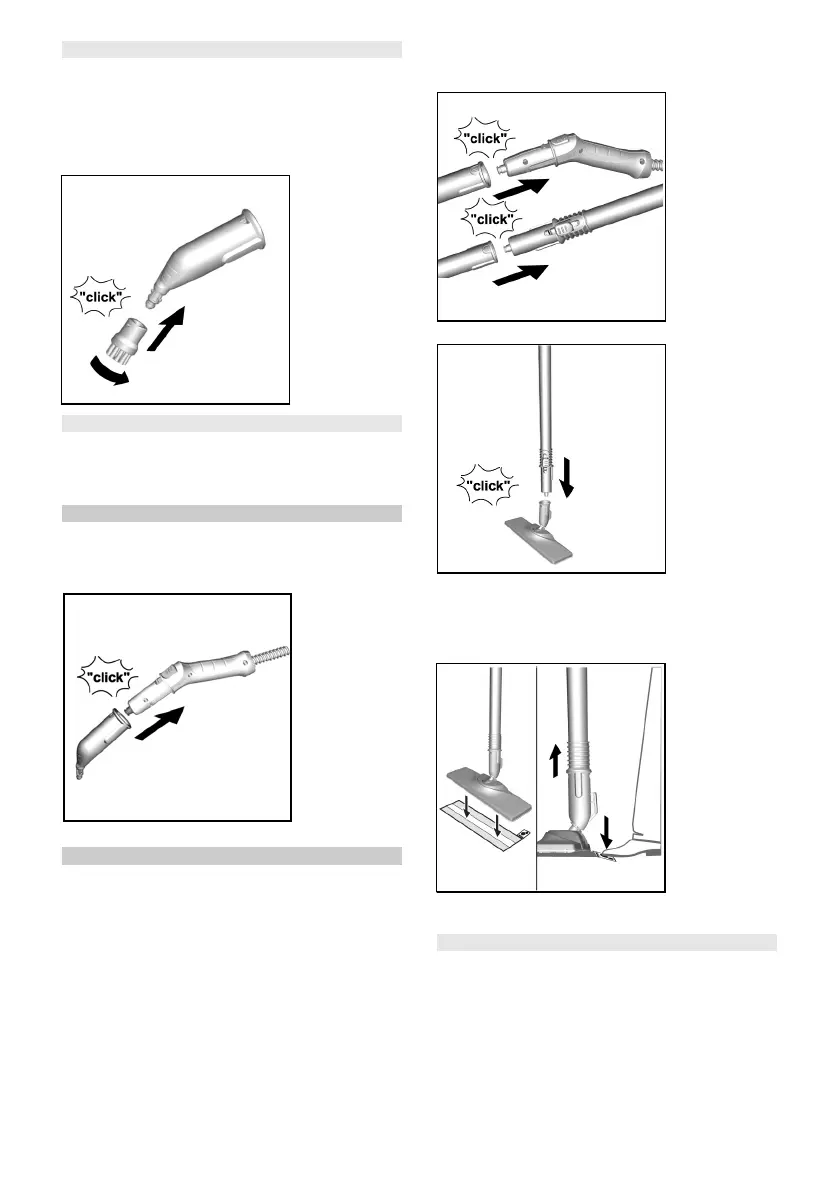 "click"

"click"

"click"

"click"

"click"