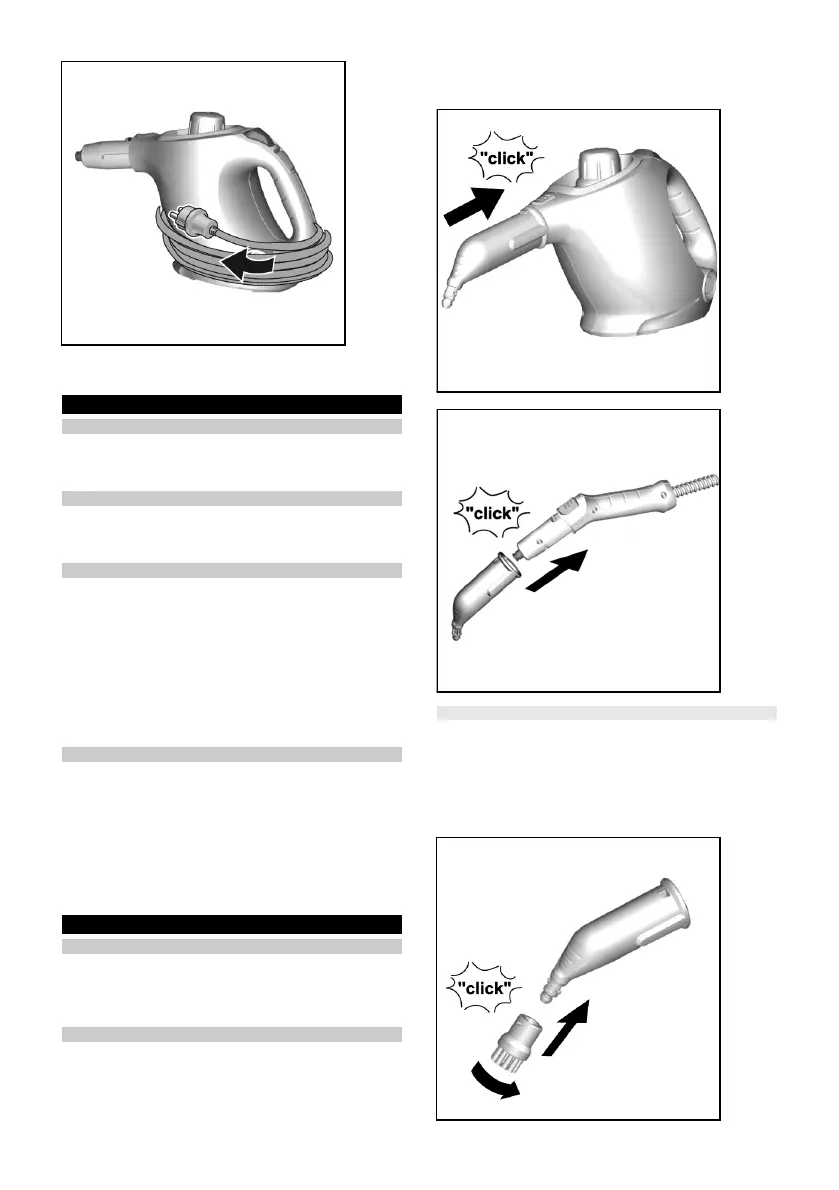 "click"

"click"

"click"