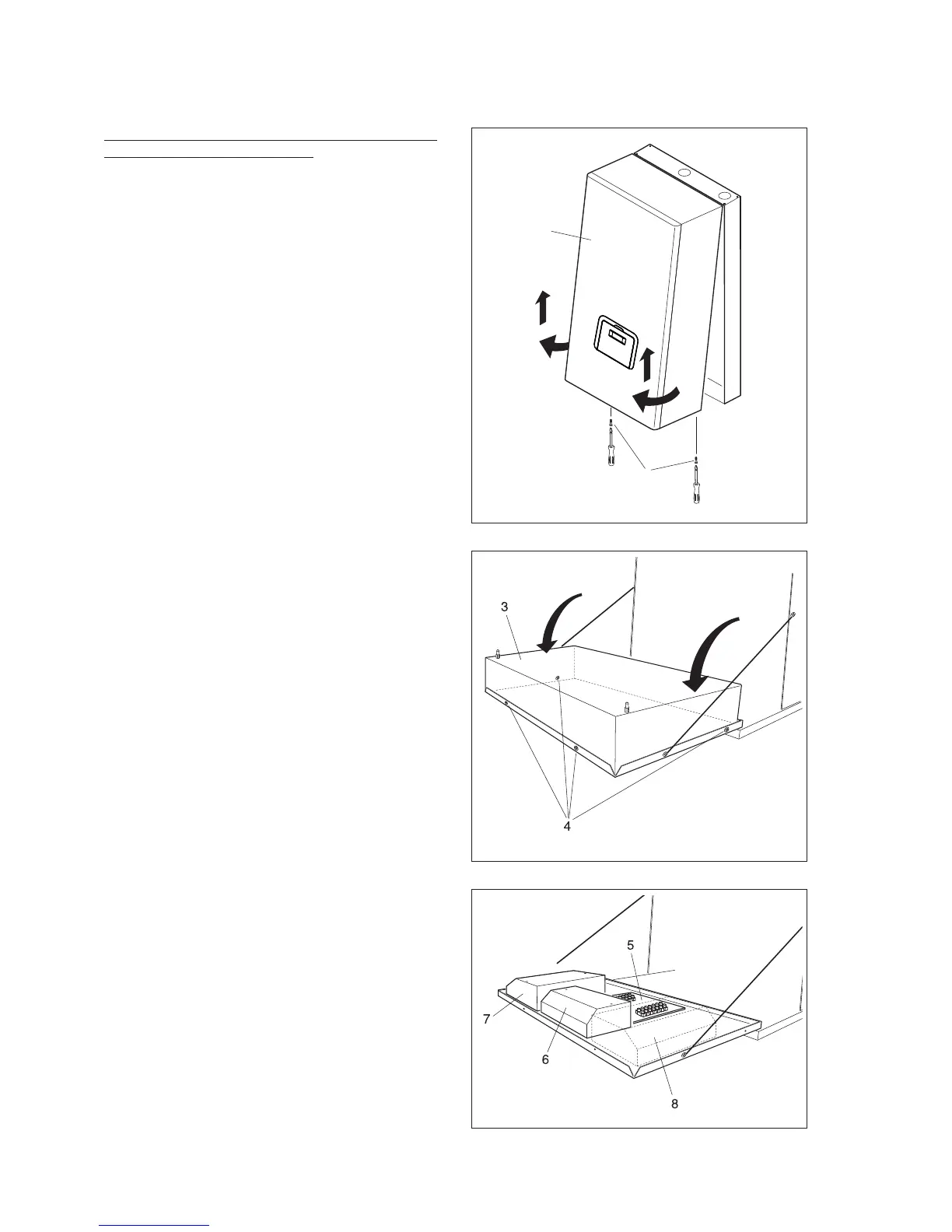 3

4

5

7

6

8